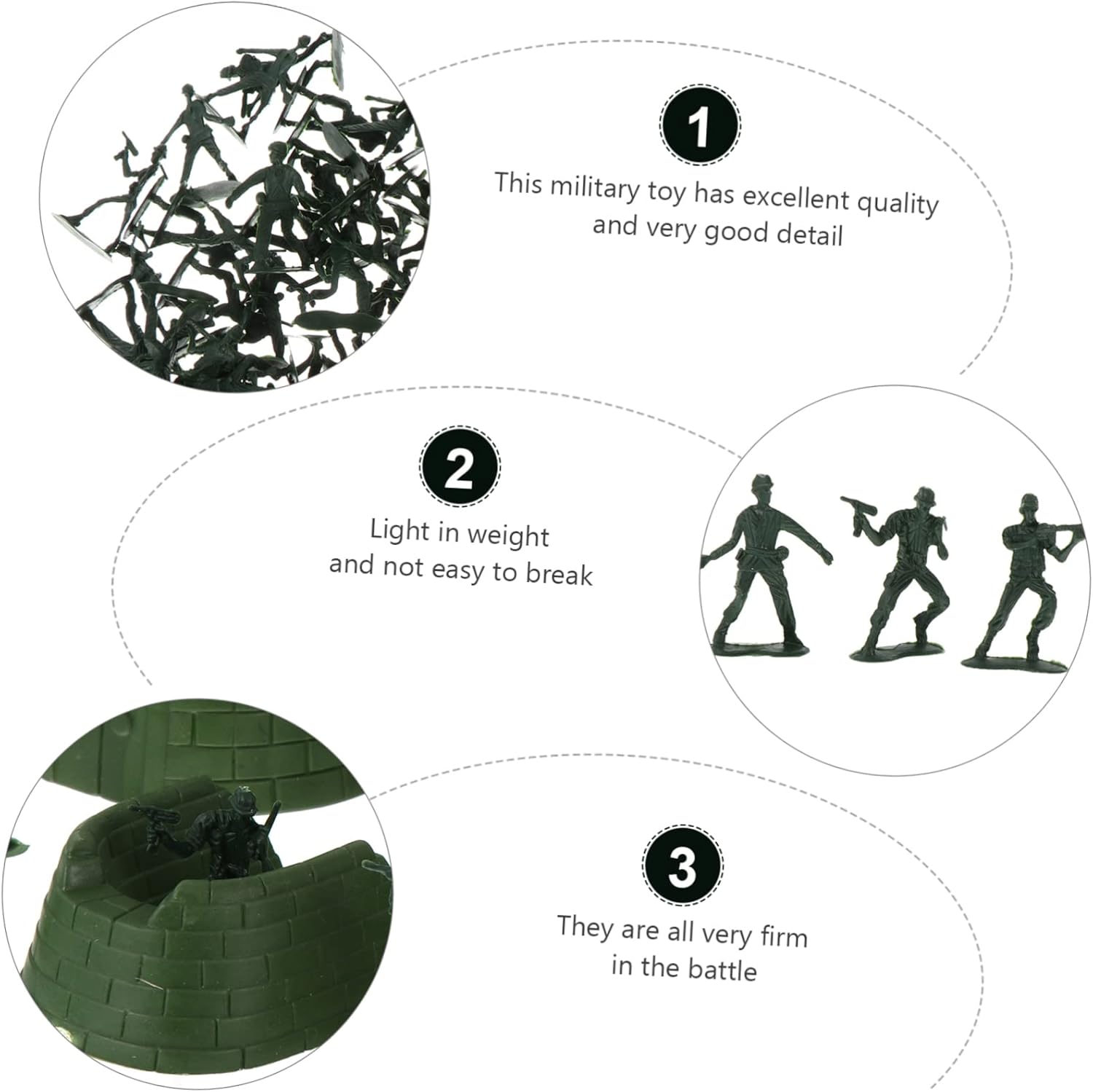 1

This military toy has excellent quality and very good detail

2

Light in weight and not easy to break

3

They are all very firm in the battle