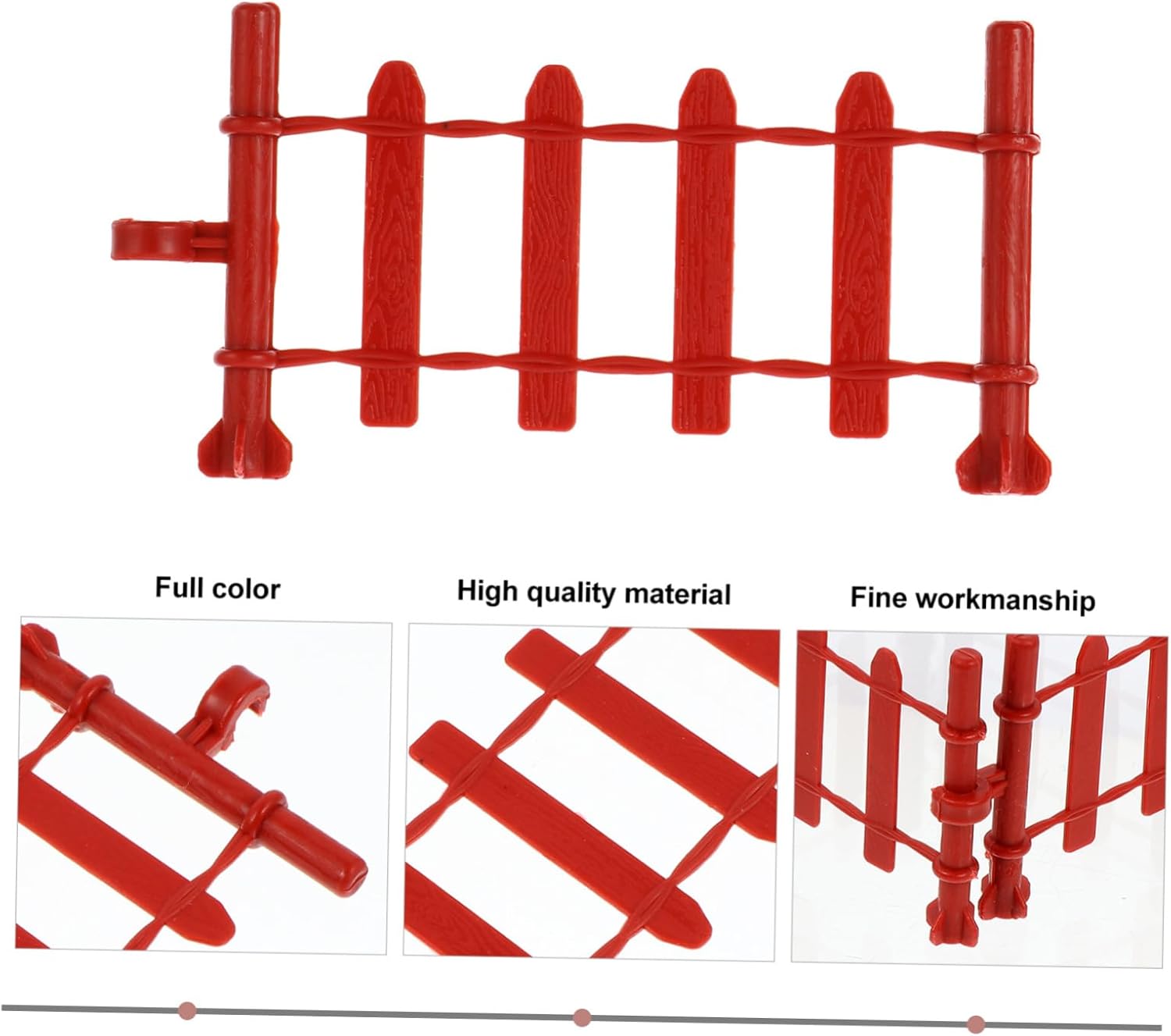 Full color

High quality material

Fine workmanship