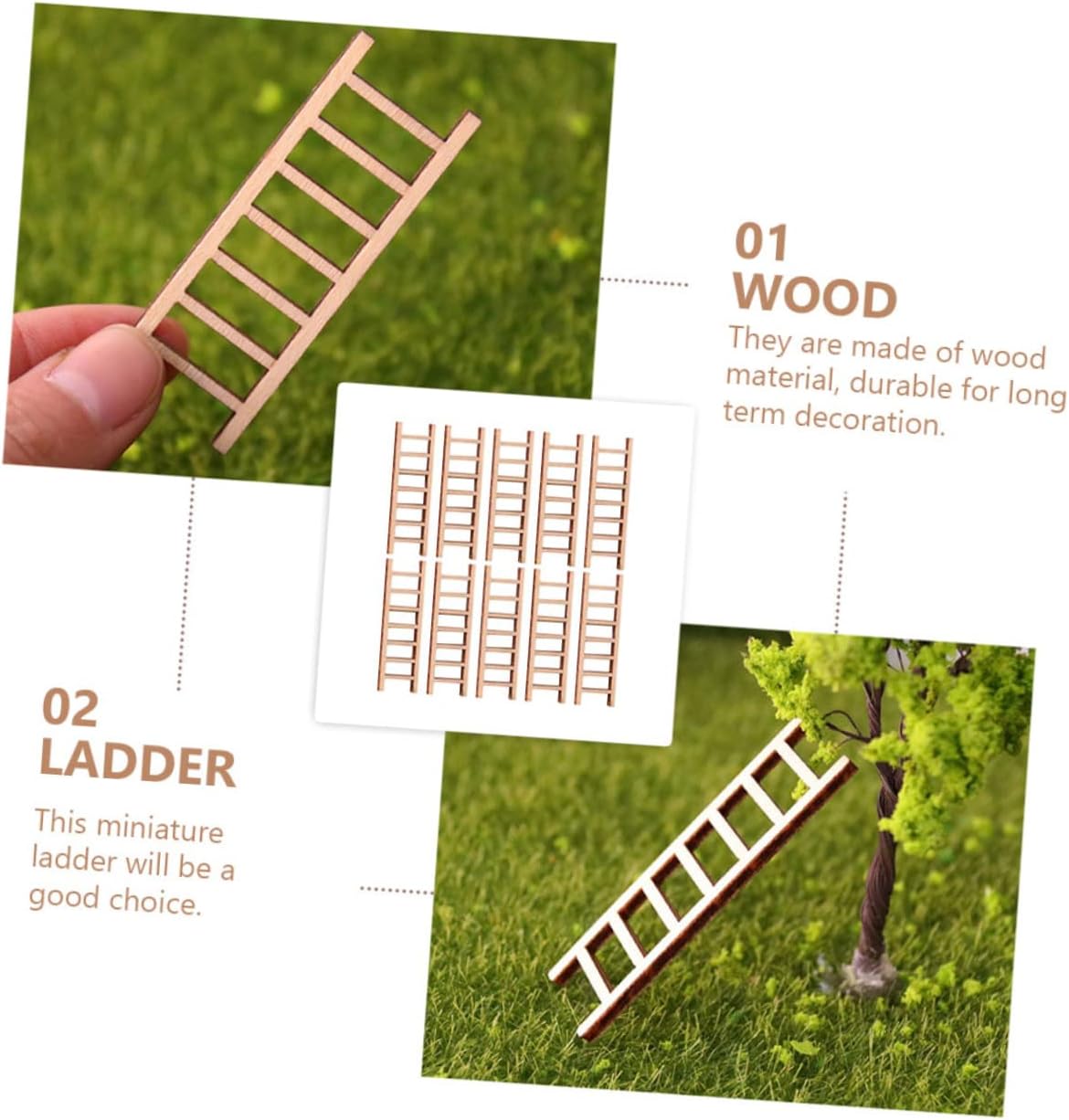 01
WOOD
They are made of wood material, durable for long term decoration.

02
LADDER
This miniature ladder will be a good choice.