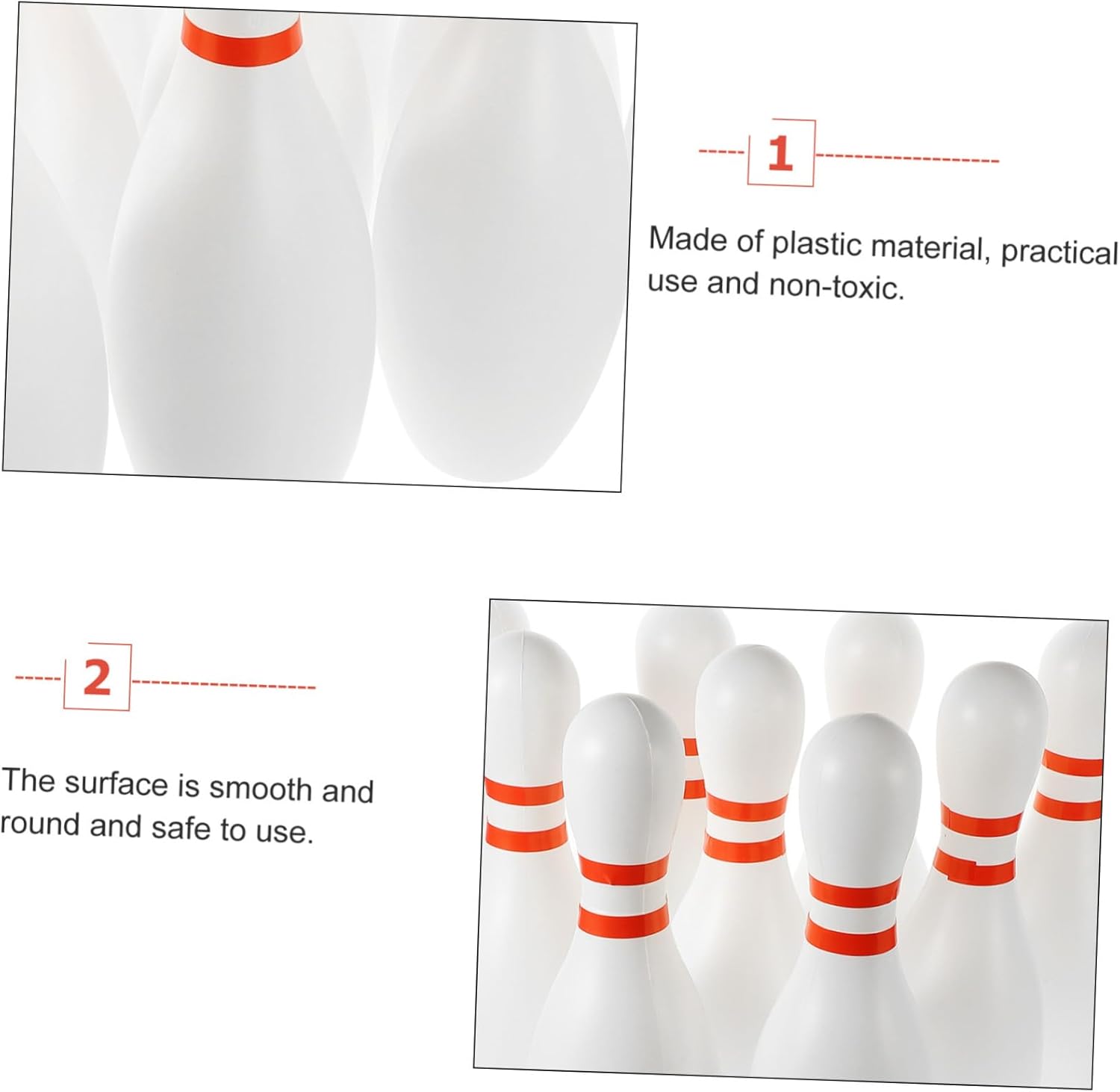 1

Made of plastic material, practical use and non-toxic.

2

The surface is smooth and round and safe to use.