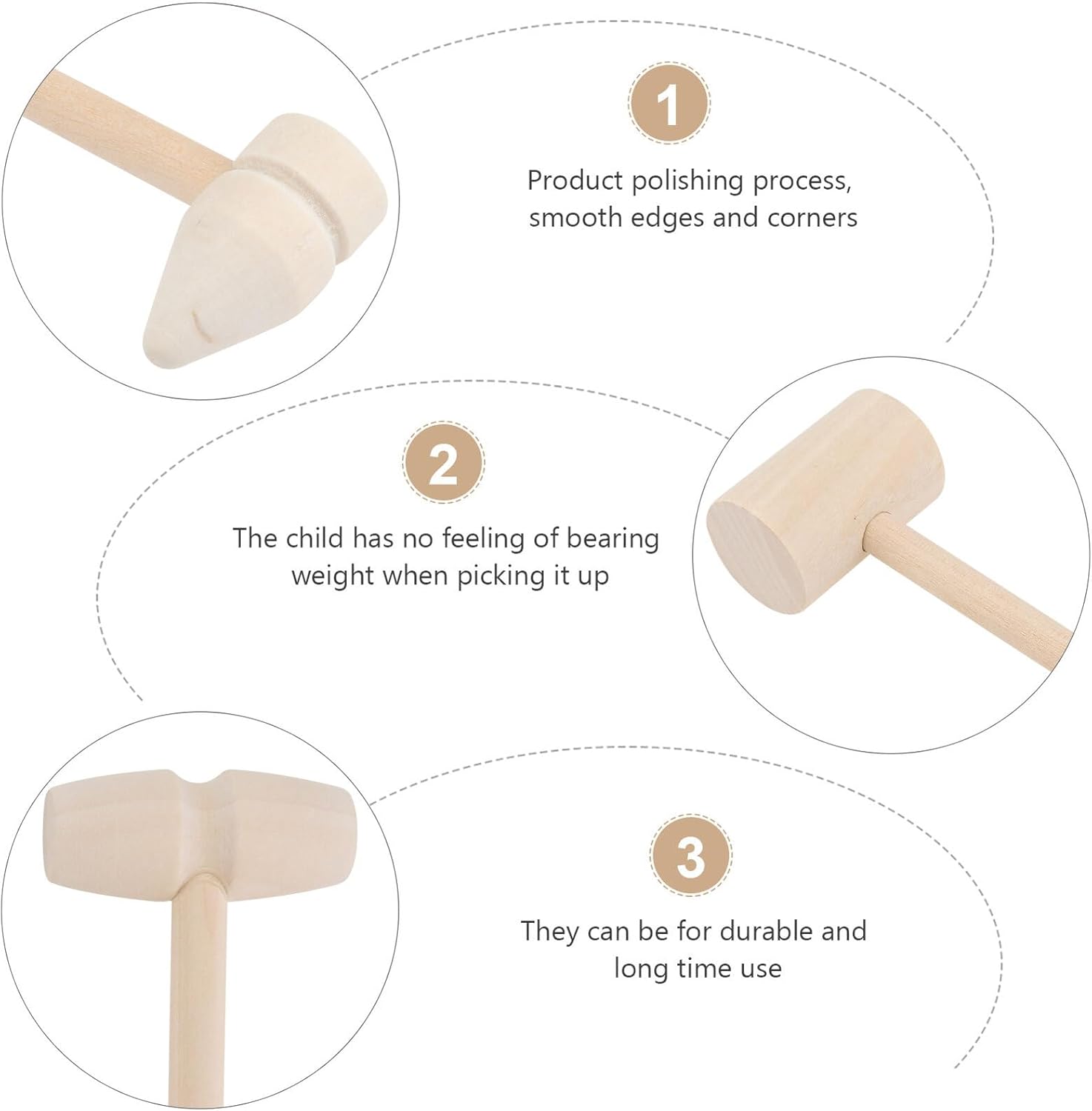 1

Product polishing process, smooth edges and corners

2

The child has no feeling of bearing weight when picking it up

3

They can be for durable and long time use