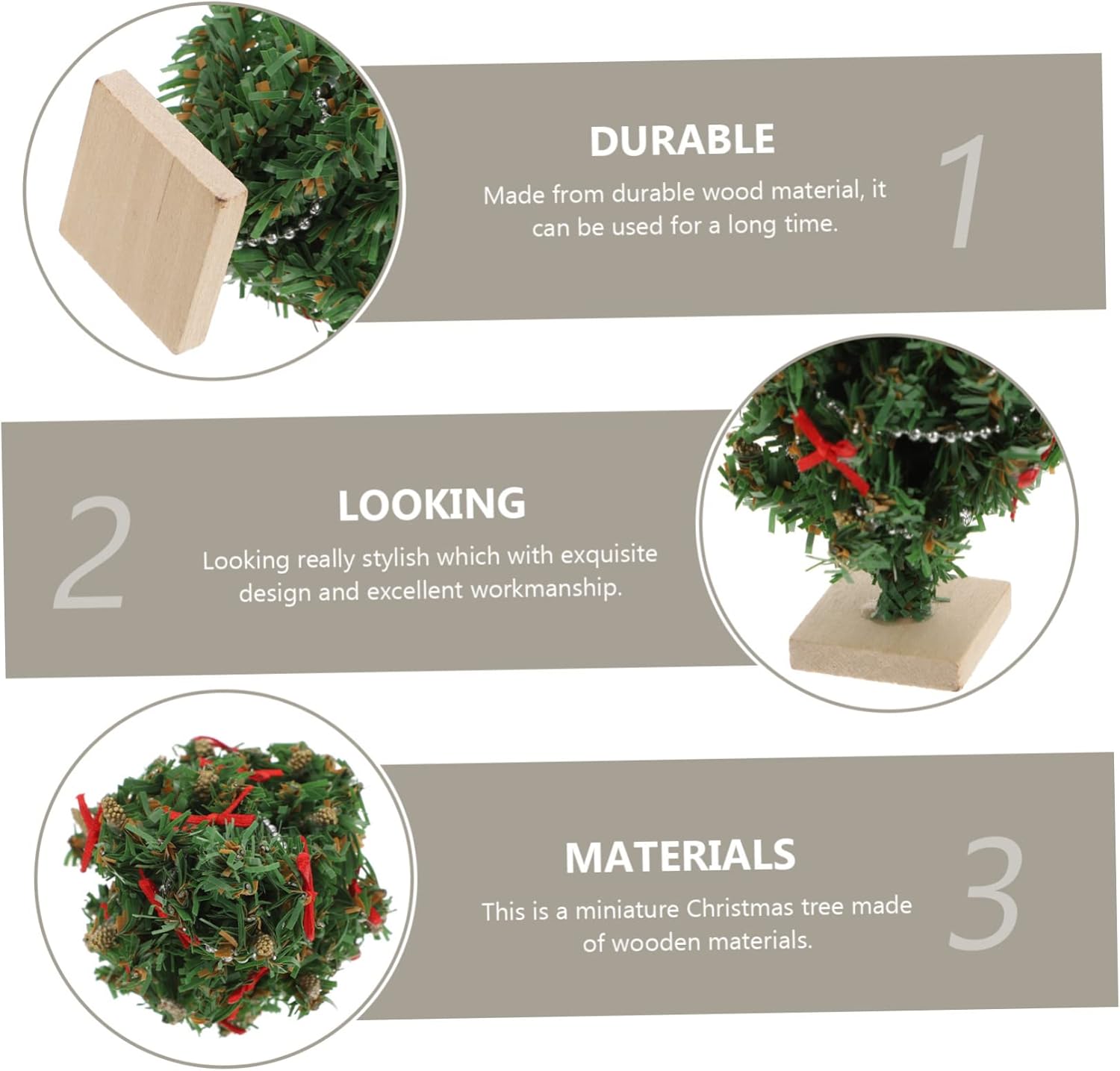 DURABLE

Made from durable wood material, it can be used for a long time.

1

2

LOOKING

Looking really stylish which with exquisite design and excellent workmanship.

MATERIALS

This is a miniature Christmas tree made of wooden materials.

3