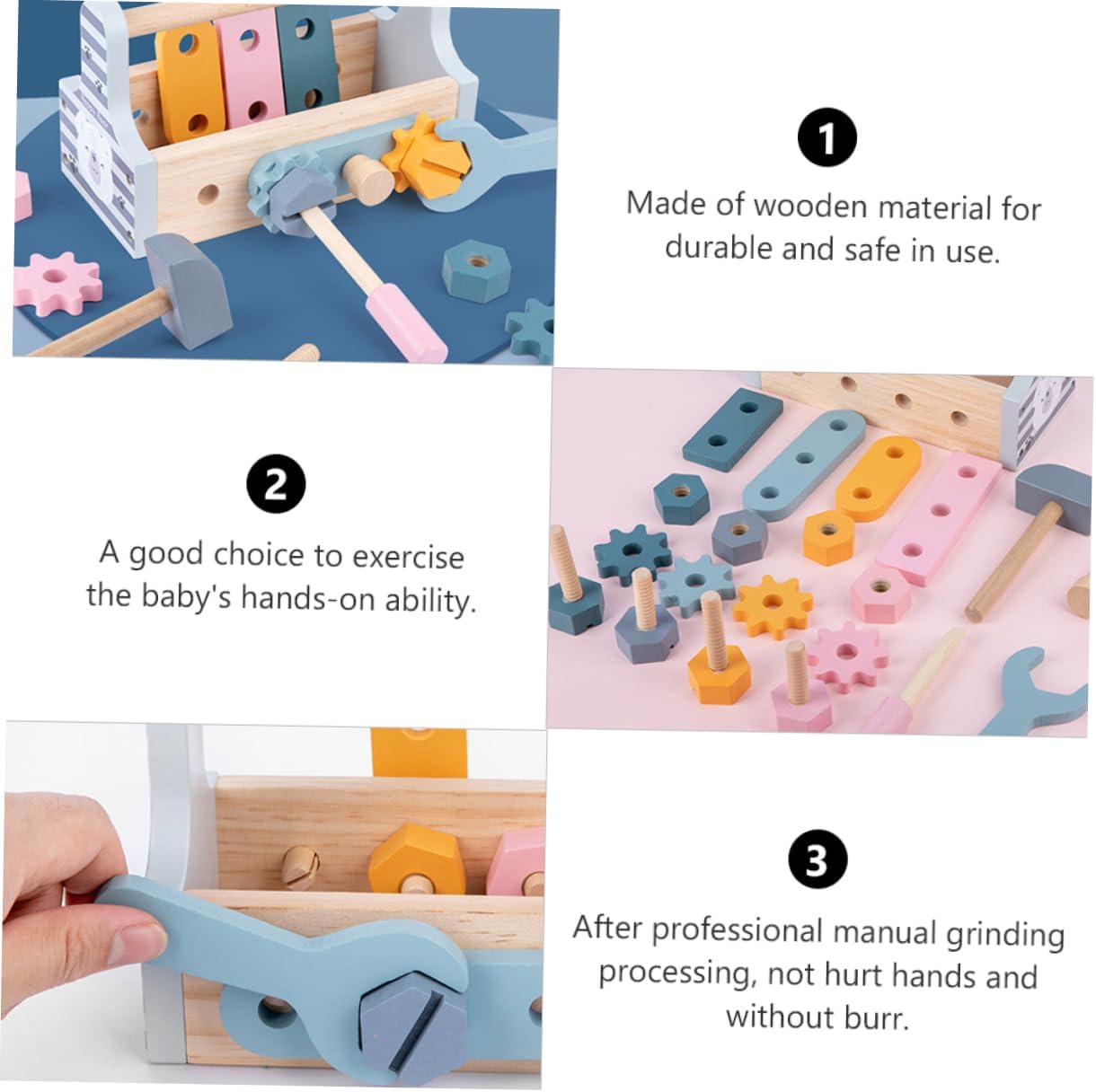 1

Made of wooden material for durable and safe in use.

2

A good choice to exercise the baby's hands-on ability.

3

After professional manual grinding processing, not hurt hands and without burr.