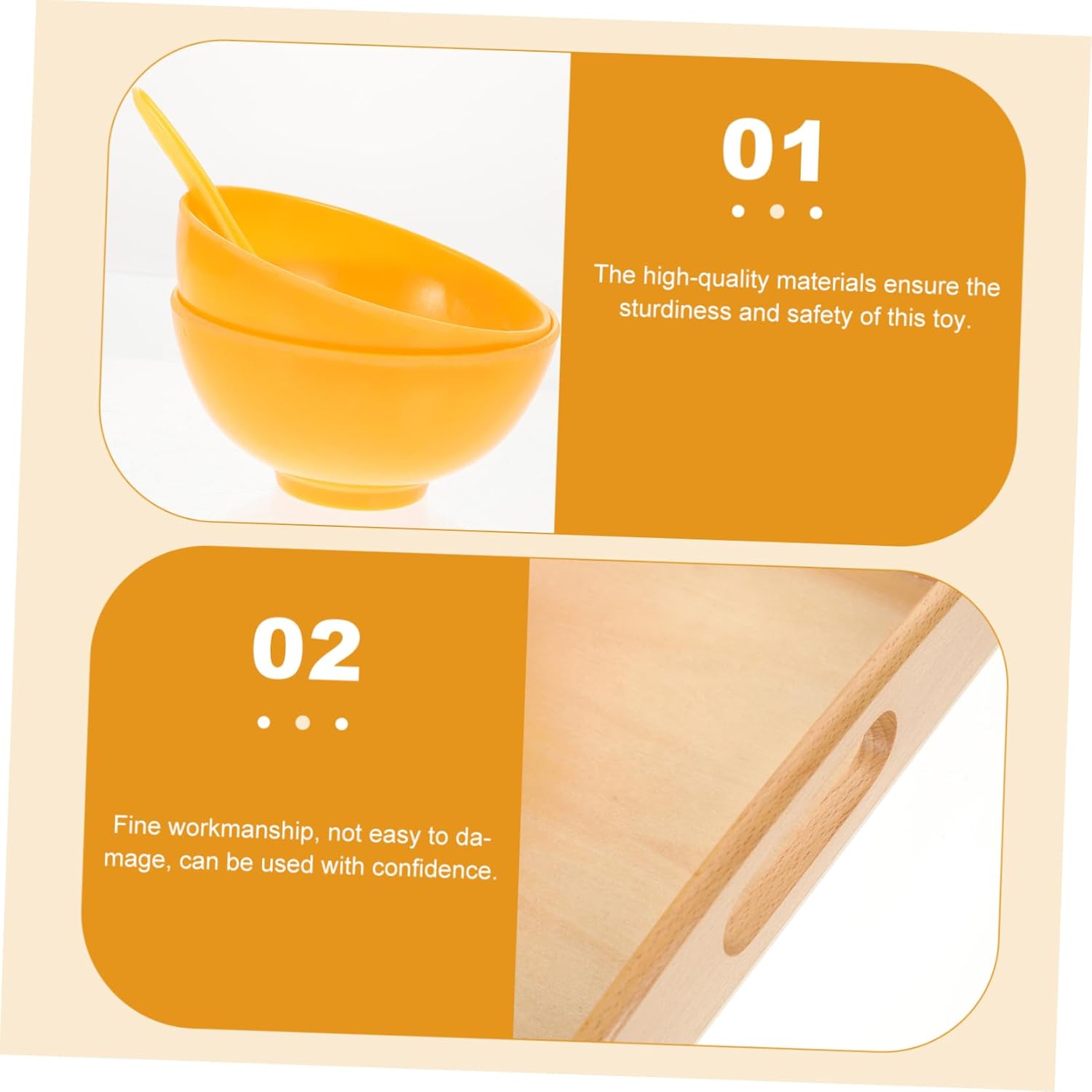 01

The high-quality materials ensure the sturdiness and safety of this toy.

02

Fine workmanship, not easy to damage, can be used with confidence.