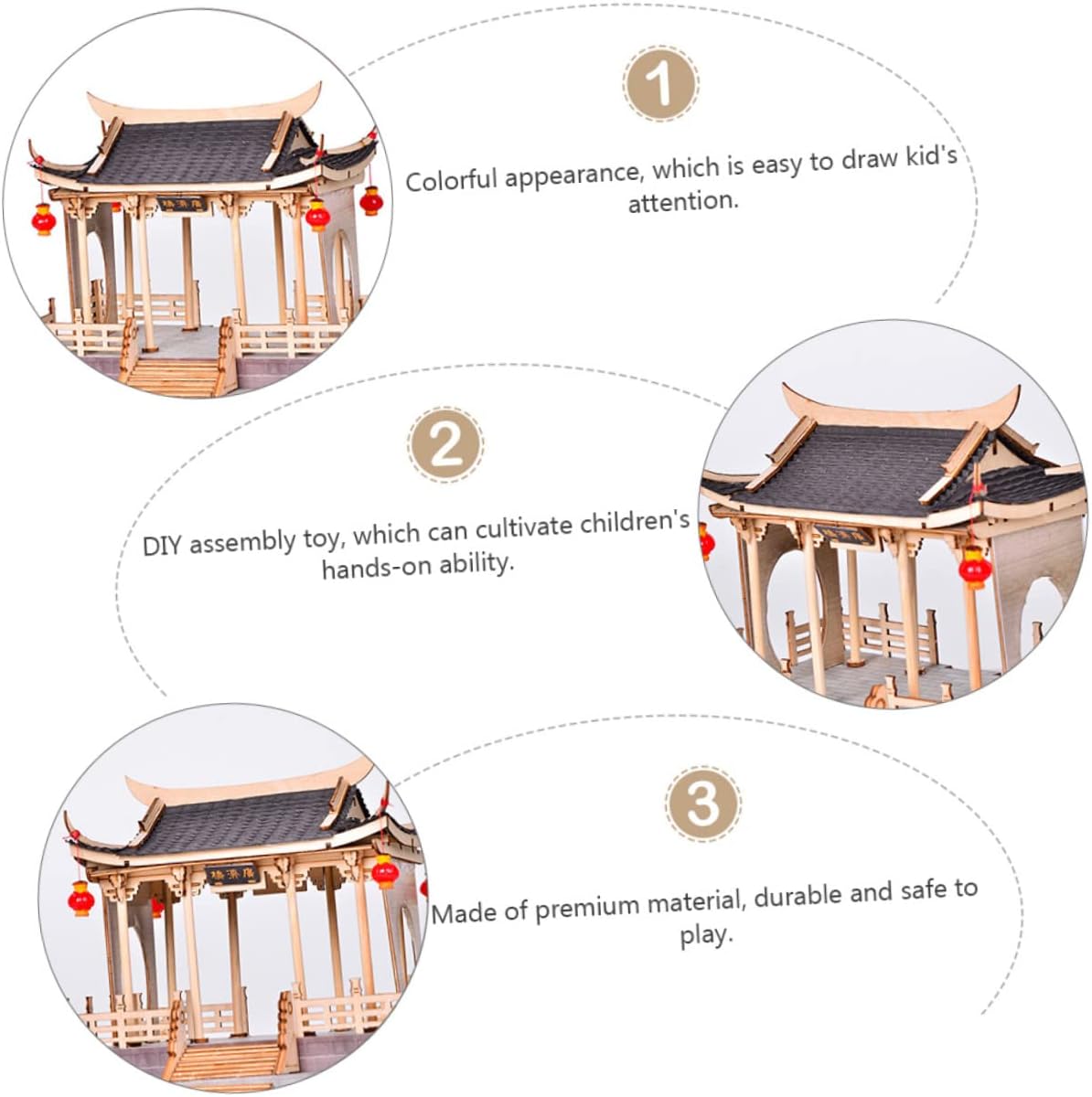 1

Colorful appearance, which is easy to draw kid's attention.

2

DIY assembly toy, which can cultivate children's hands-on ability.

3

Made of premium material, durable and safe to play.