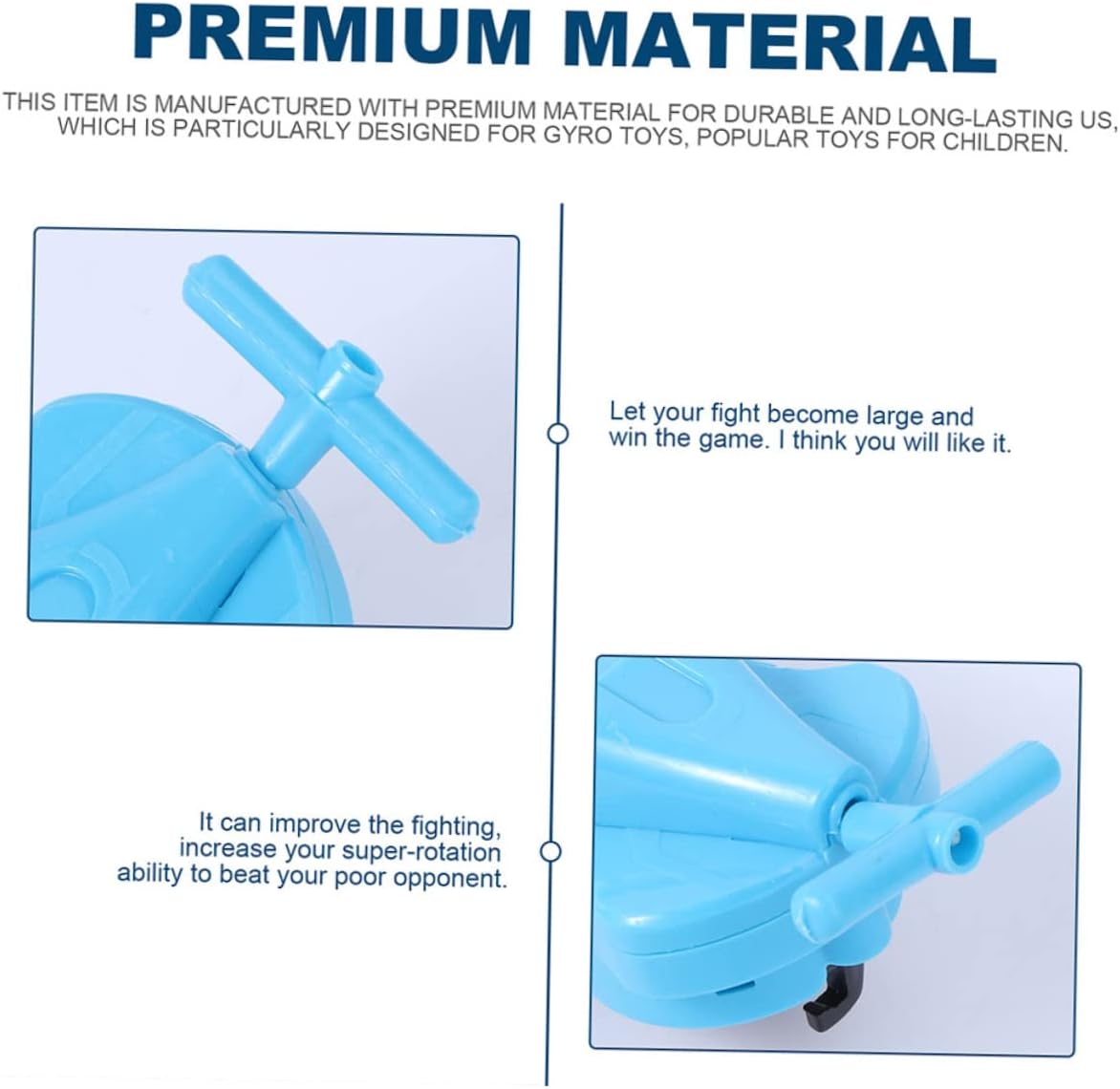 PREMIUM MATERIAL

THIS ITEM IS MANUFACTURED WITH PREMIUM MATERIAL FOR DURABLE AND LONG-LASTING US, WHICH IS PARTICULARLY DESIGNED FOR GYRO TOYS, POPULAR TOYS FOR CHILDREN.

Let your fight become large and win the game. I think you will like it.

It can improve the fighting, increase your super-rotation ability to beat your poor opponent.