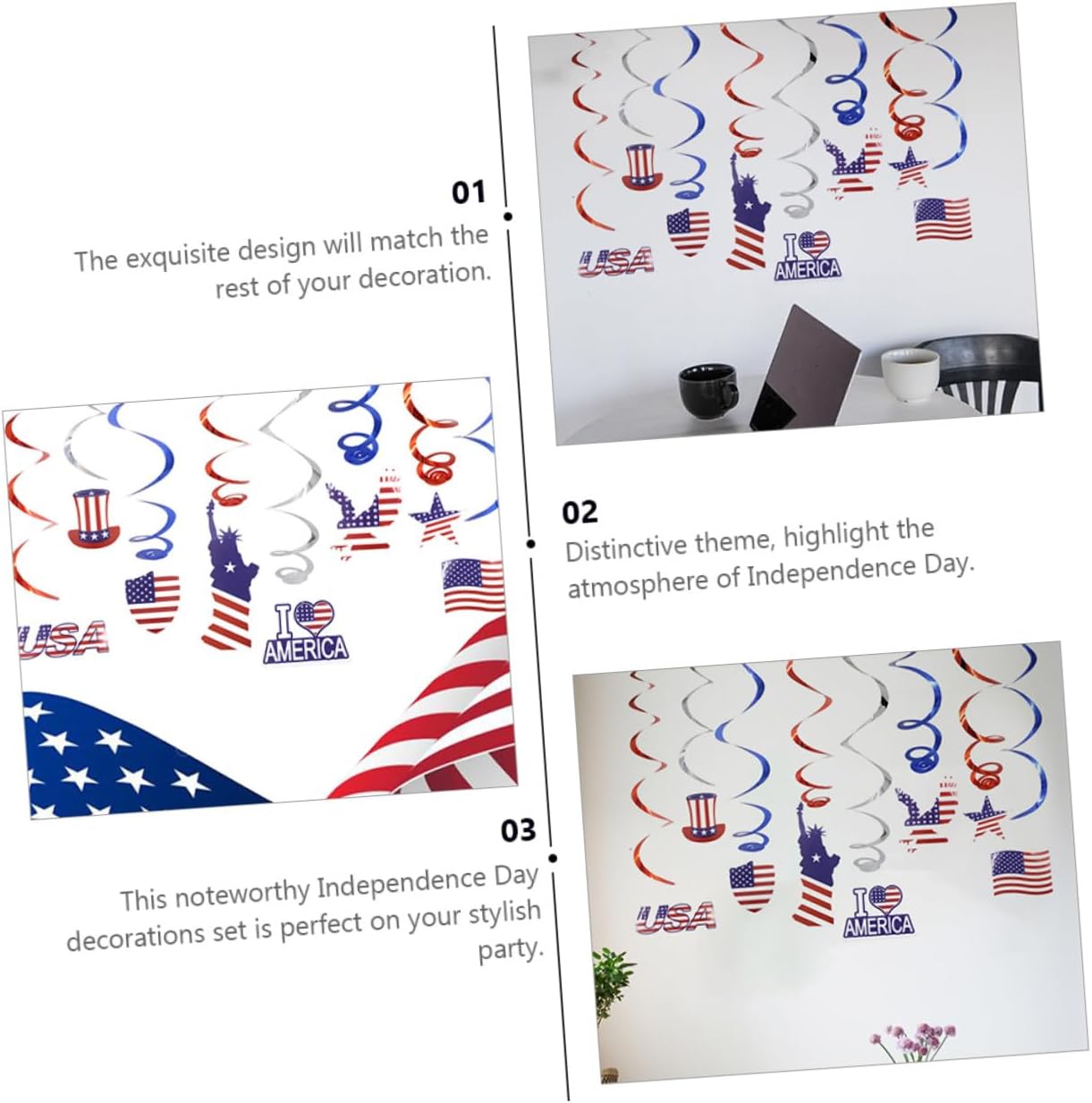 01
The exquisite design will match the rest of your decoration.

USA
I AMERICA

USA
I AMERICA

02
Distinctive theme, highlight the atmosphere of Independence Day.

03
This noteworthy Independence Day decorations set is perfect on your stylish party.

USA
I AMERICA