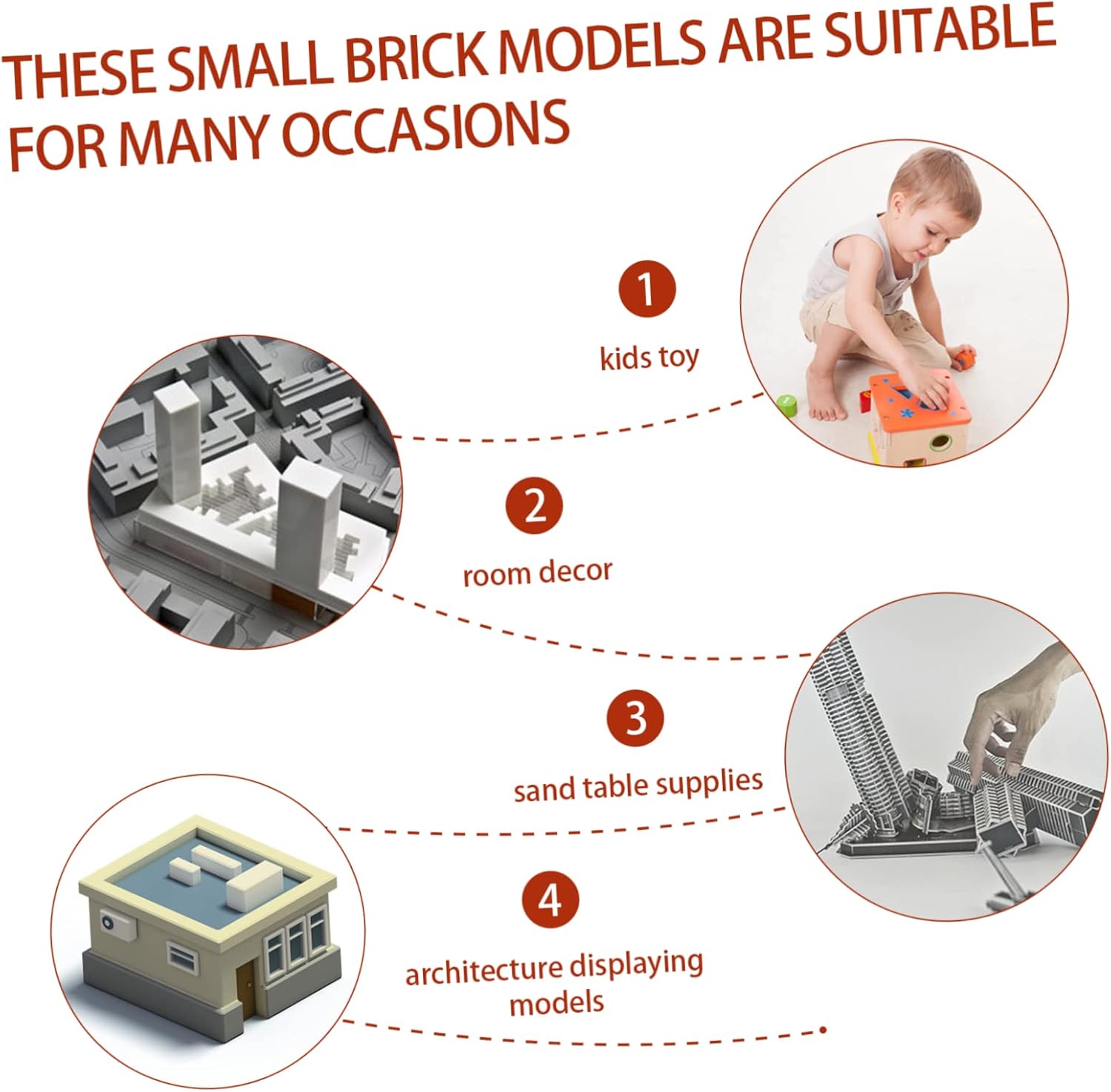 THESE SMALL BRICK MODELS ARE SUITABLE FOR MANY OCCASIONS

1
kids toy

2
room decor

3
sand table supplies

4
architecture displaying models