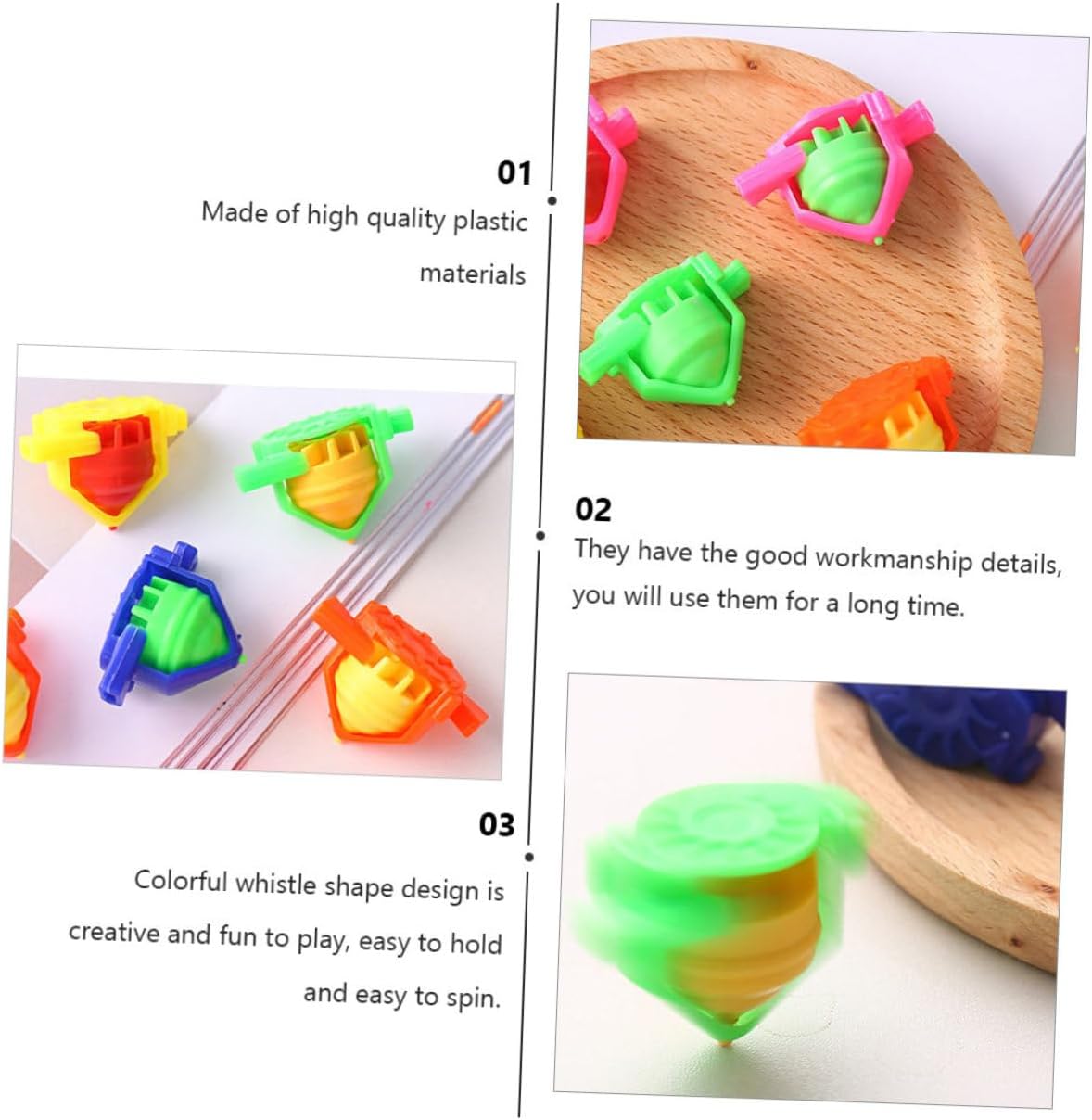 01
Made of high quality plastic materials

02
They have the good workmanship details, you will use them for a long time.

03
Colorful whistle shape design is creative and fun to play, easy to hold and easy to spin.