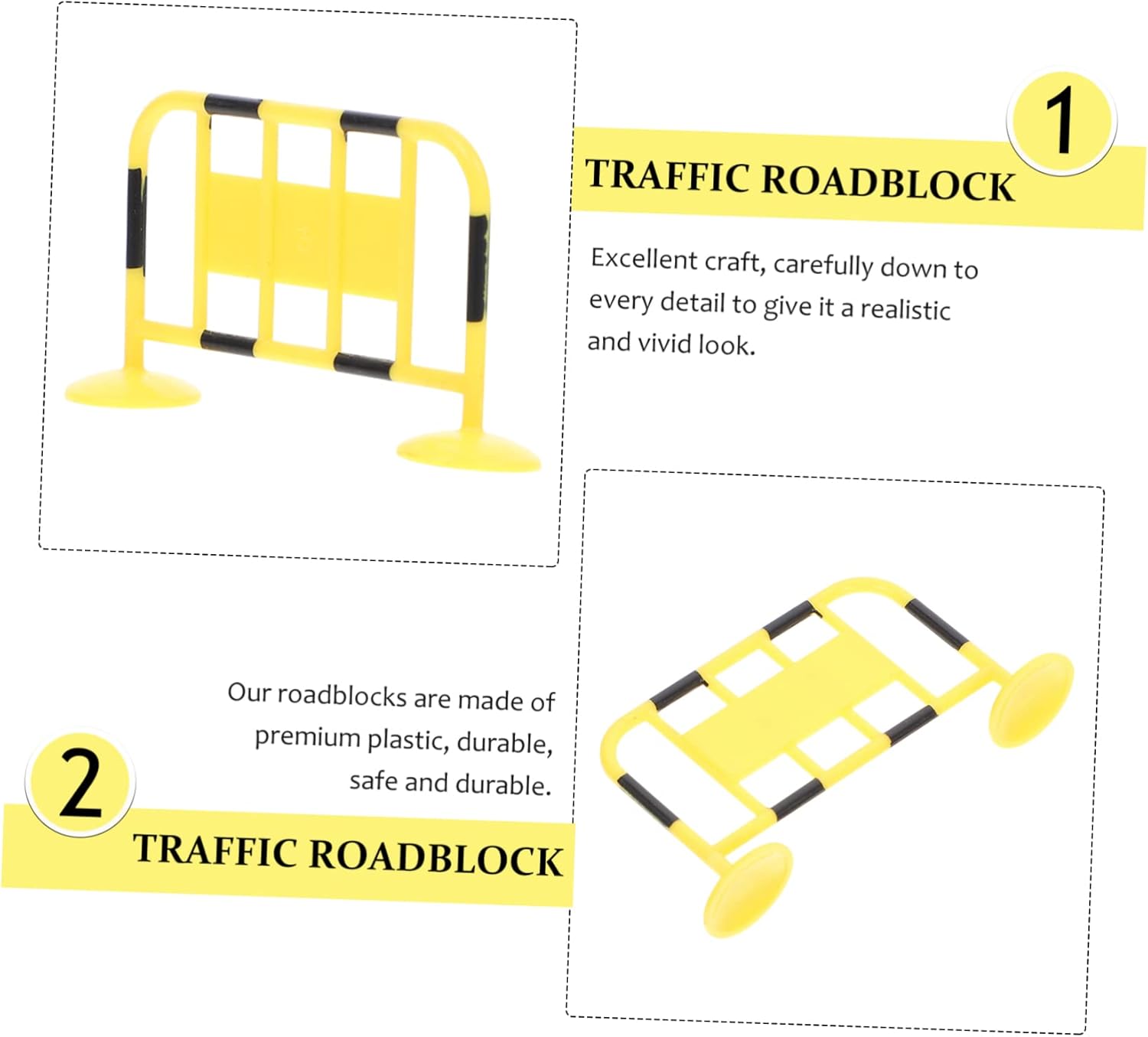 1

TRAFFIC ROADBLOCK

Excellent craft, carefully down to every detail to give it a realistic and vivid look.

Our roadblocks are made of premium plastic, durable, safe and durable.

2

TRAFFIC ROADBLOCK