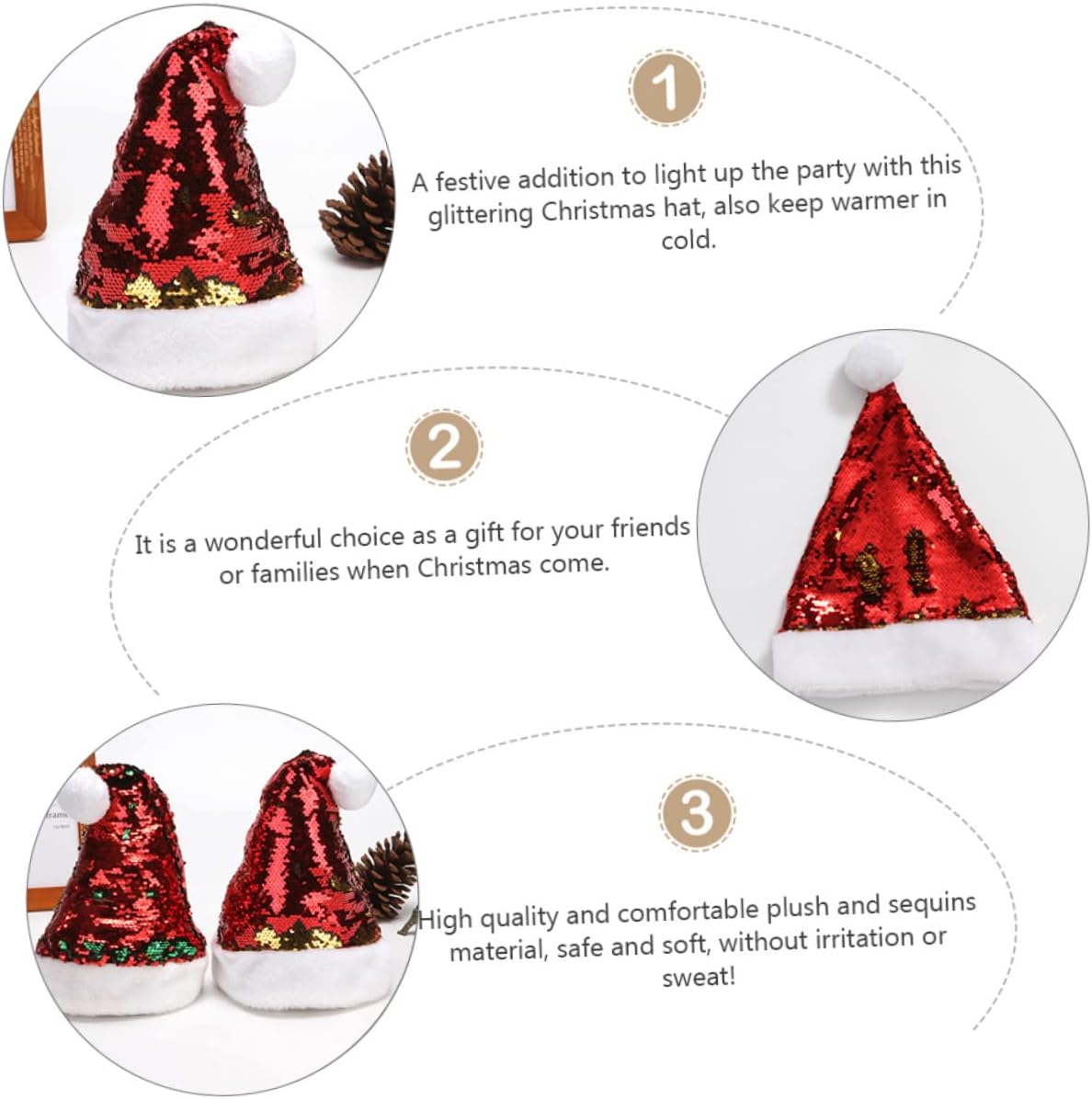 1

A festive addition to light up the party with this glittering Christmas hat, also keep warmer in cold.

2

It is a wonderful choice as a gift for your friends or families when Christmas come.

3

High quality and comfortable plush and sequins material, safe and soft, without irritation or sweat!