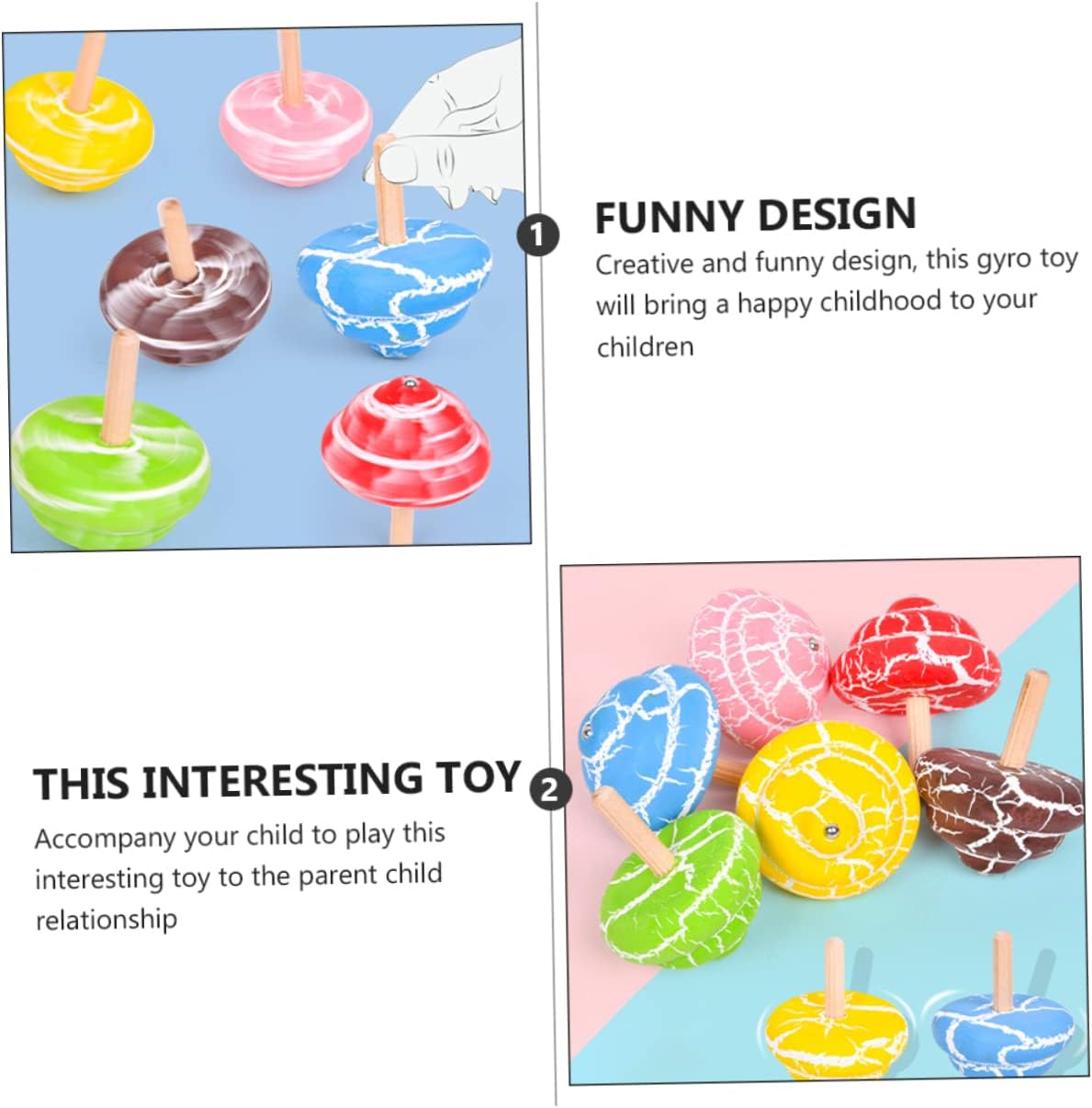 1

FUNNY DESIGN

Creative and funny design, this gyro toy will bring a happy childhood to your children

THIS INTERESTING TOY

2

Accompany your child to play this interesting toy to the parent child relationship