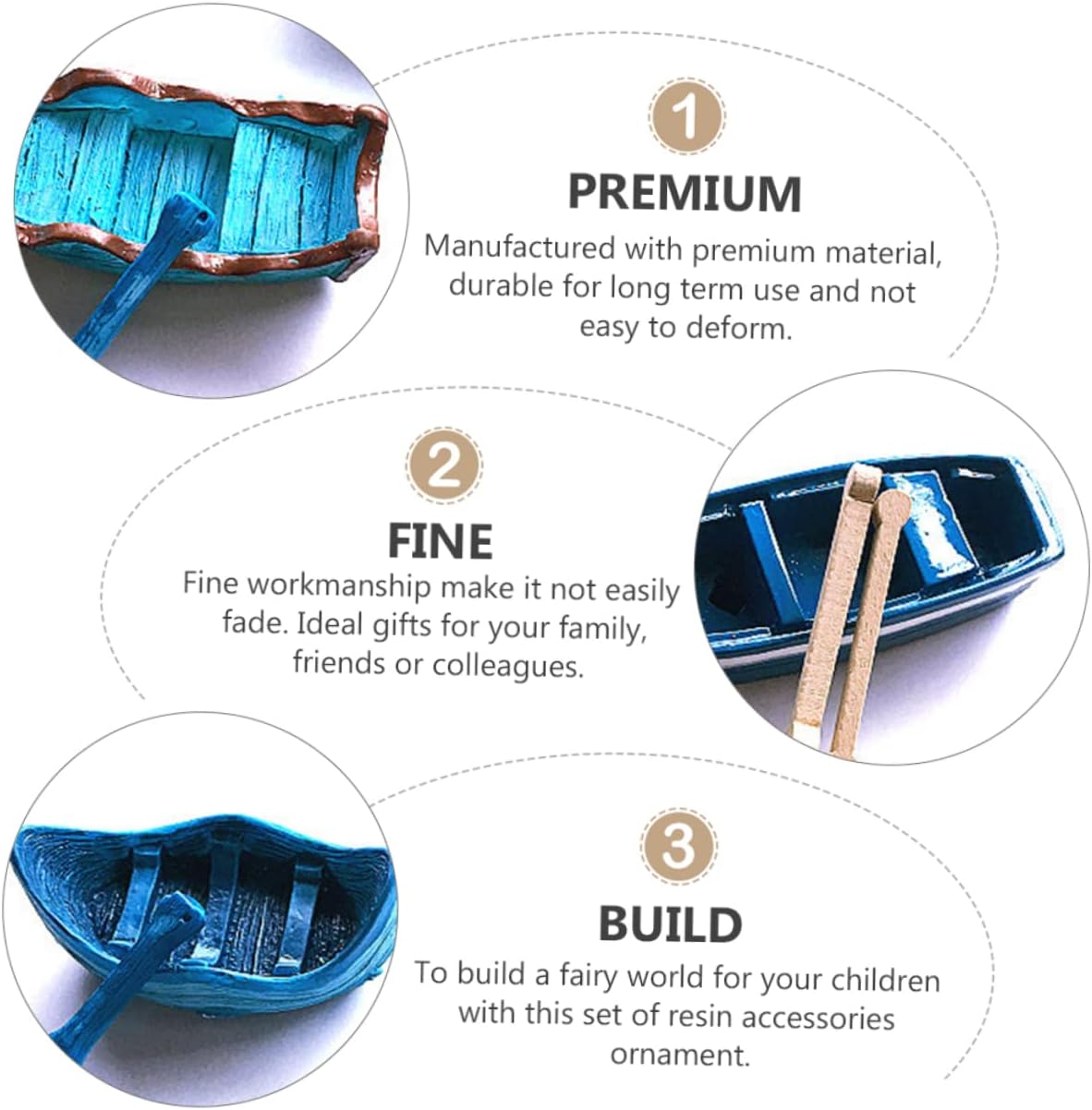 1

PREMIUM

Manufactured with premium material, durable for long term use and not easy to deform.

2

FINE

Fine workmanship make it not easily fade. Ideal gifts for your family, friends or colleagues.

3

BUILD

To build a fairy world for your children with this set of resin accessories ornament.