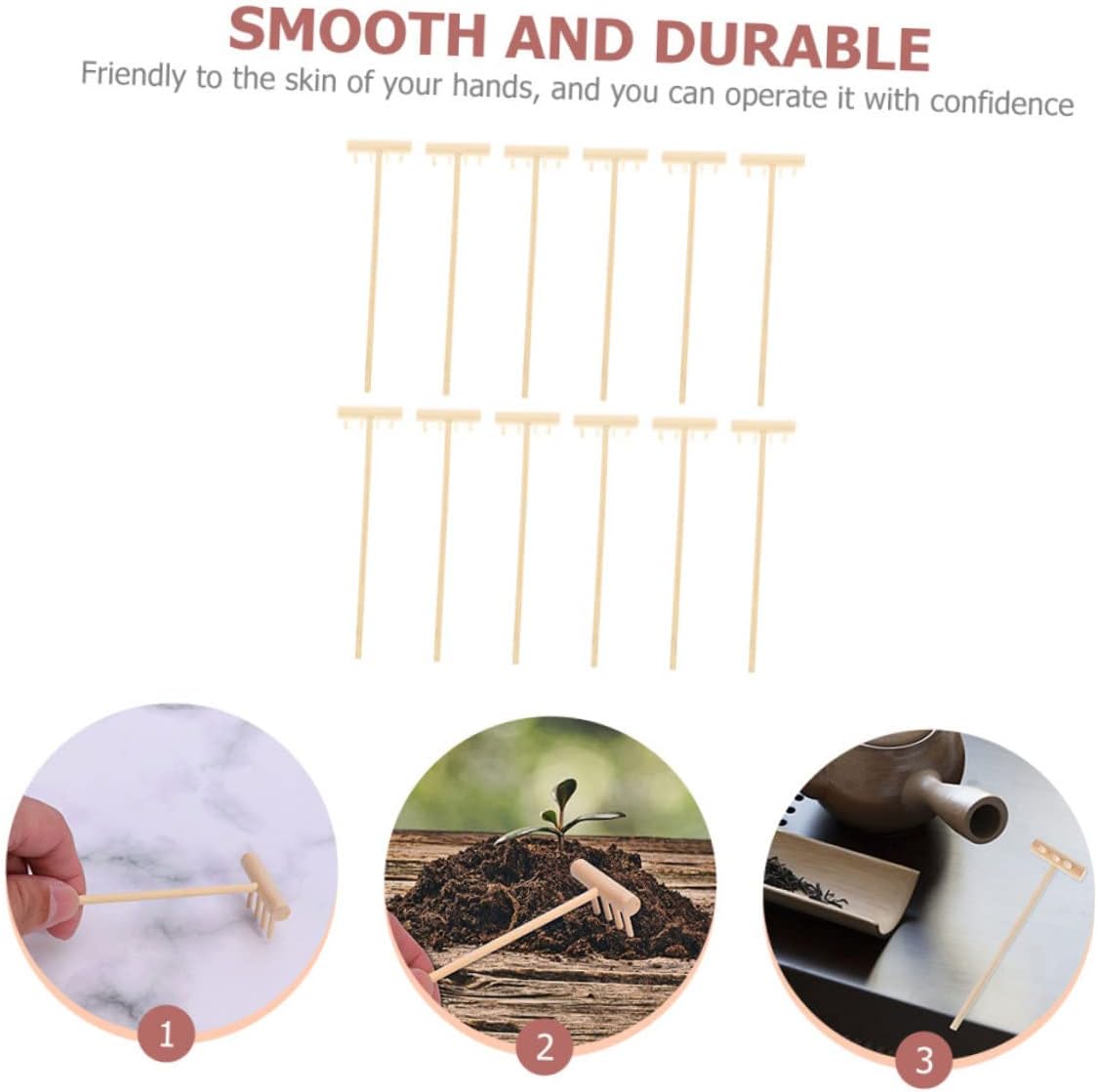 SMOOTH AND DURABLE
Friendly to the skin of your hands, and you can operate it with confidence

1

2

3