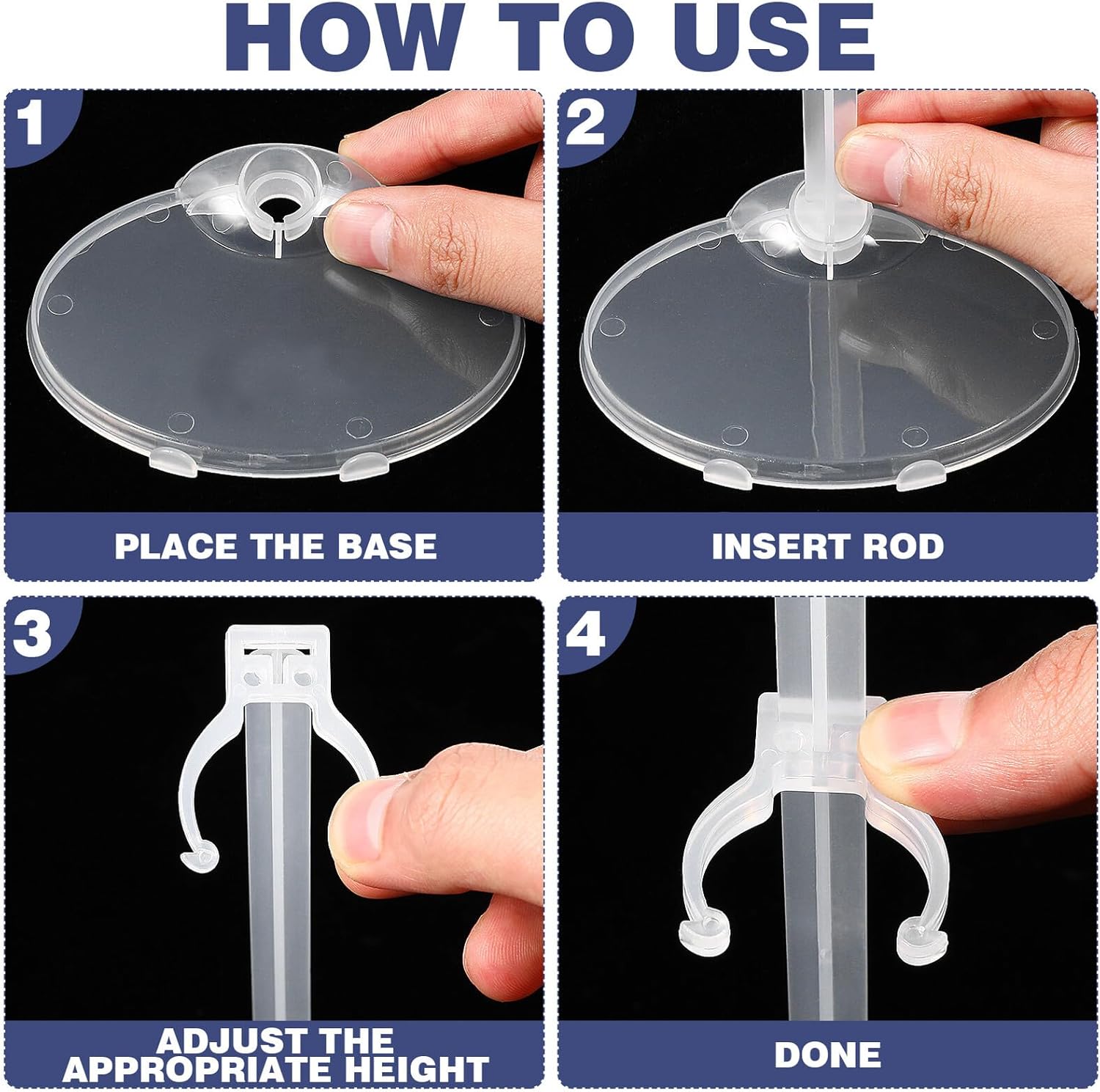 HOW TO USE

1

PLACE THE BASE

2

INSERT ROD

3

ADJUST THE APPROPRIATE HEIGHT

4

DONE