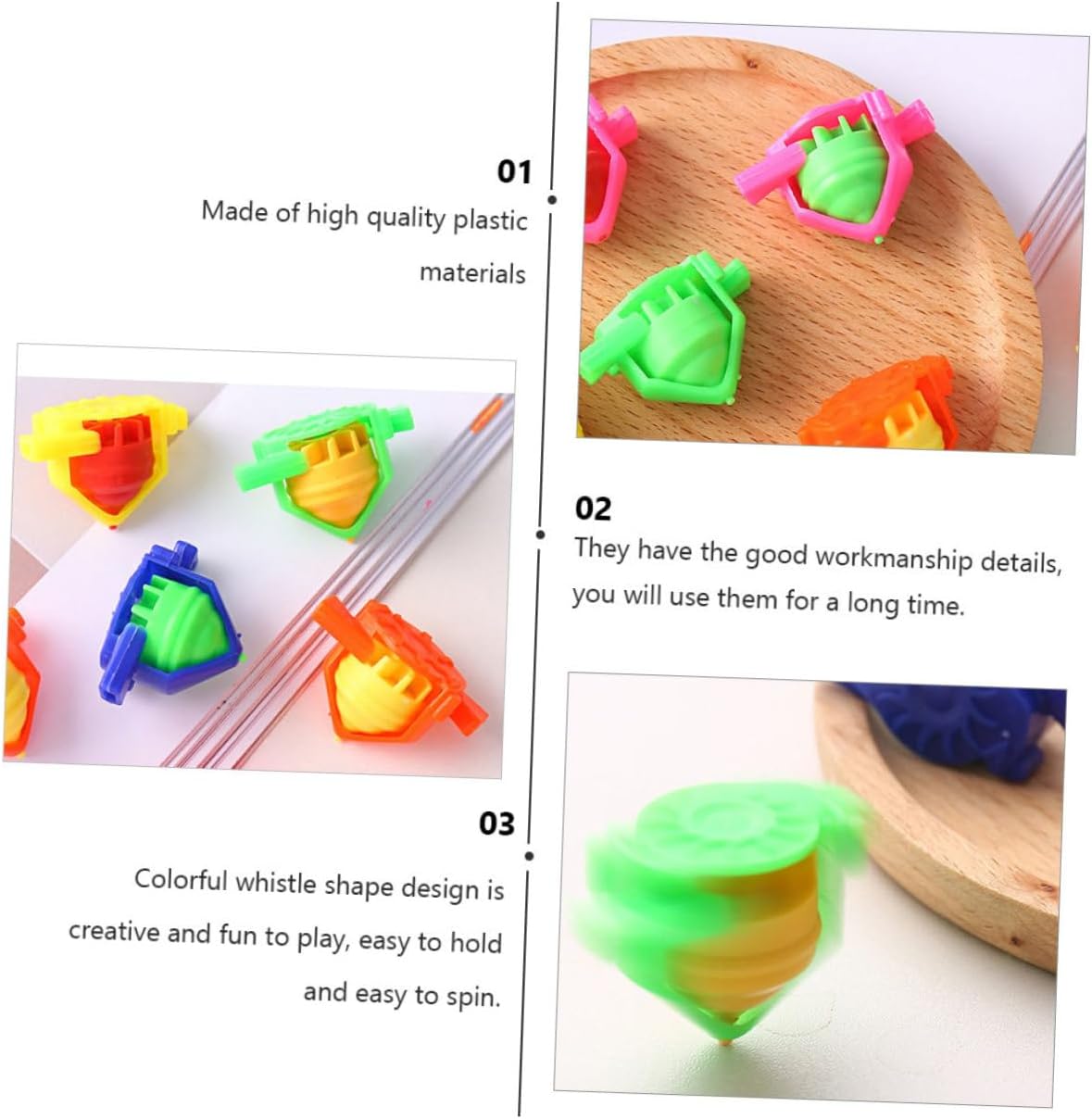 01
Made of high quality plastic materials

02
They have the good workmanship details, you will use them for a long time.

03
Colorful whistle shape design is creative and fun to play, easy to hold and easy to spin.