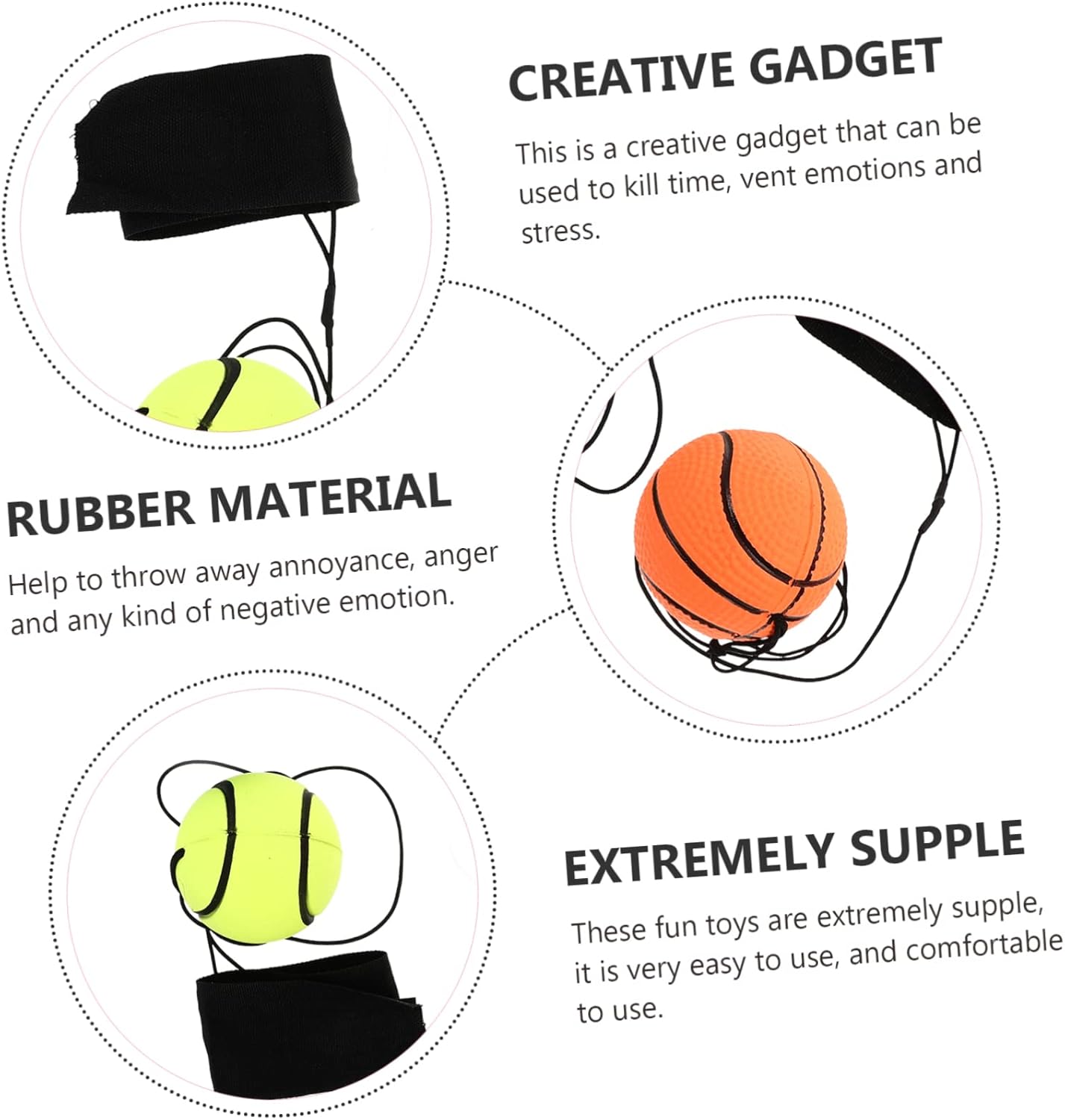 CREATIVE GADGET

This is a creative gadget that can be used to kill time, vent emotions and stress.

RUBBER MATERIAL

Help to throw away annoyance, anger and any kind of negative emotion.

EXTREMELY SUPPLE

These fun toys are extremely supple, it is very easy to use, and comfortable to use.