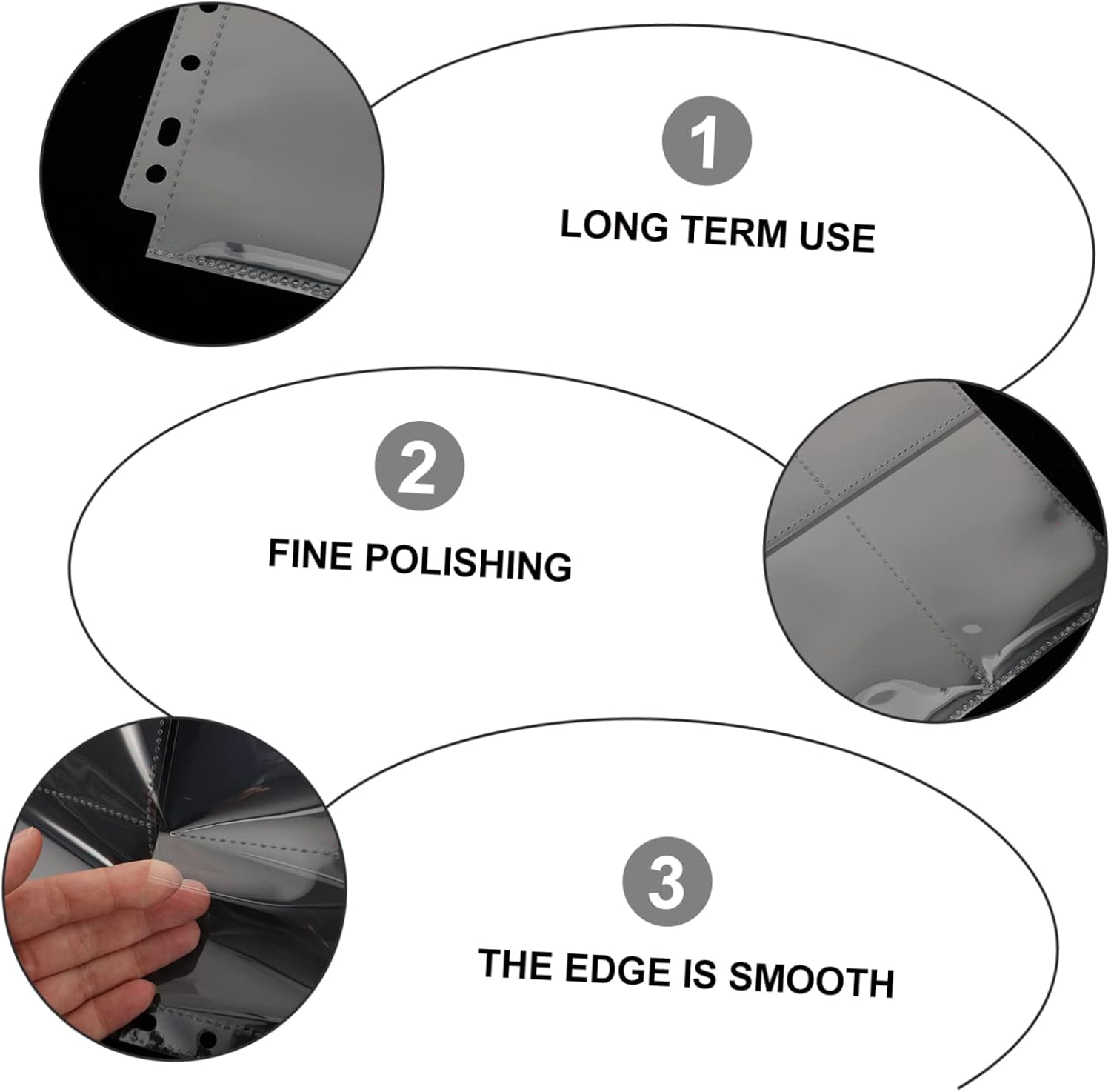 1

LONG TERM USE

2

FINE POLISHING

3

THE EDGE IS SMOOTH