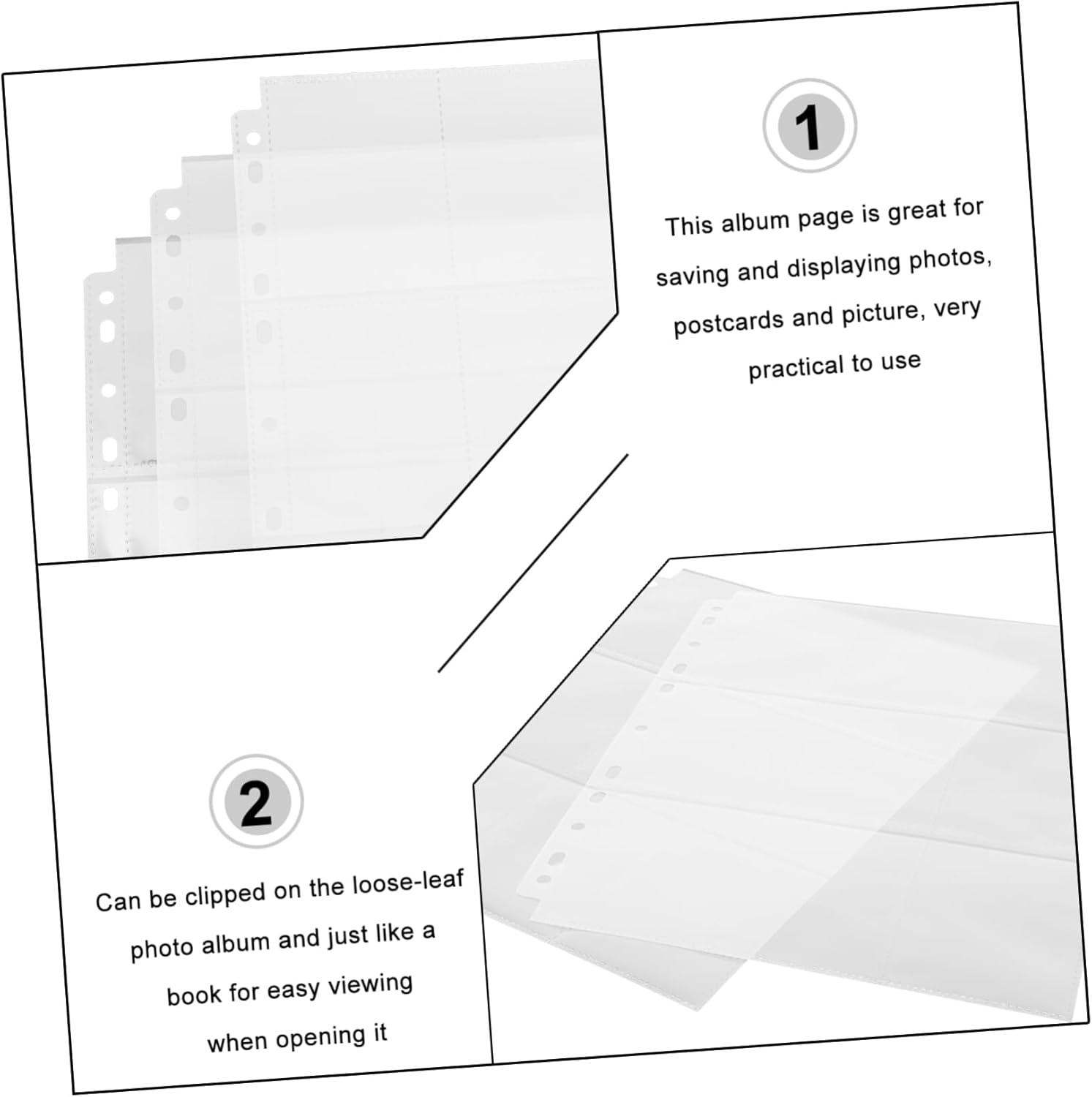 1

This album page is great for saving and displaying photos, postcards and picture, very practical to use

2

Can be clipped on the loose-leaf photo album and just like a book for easy viewing when opening it