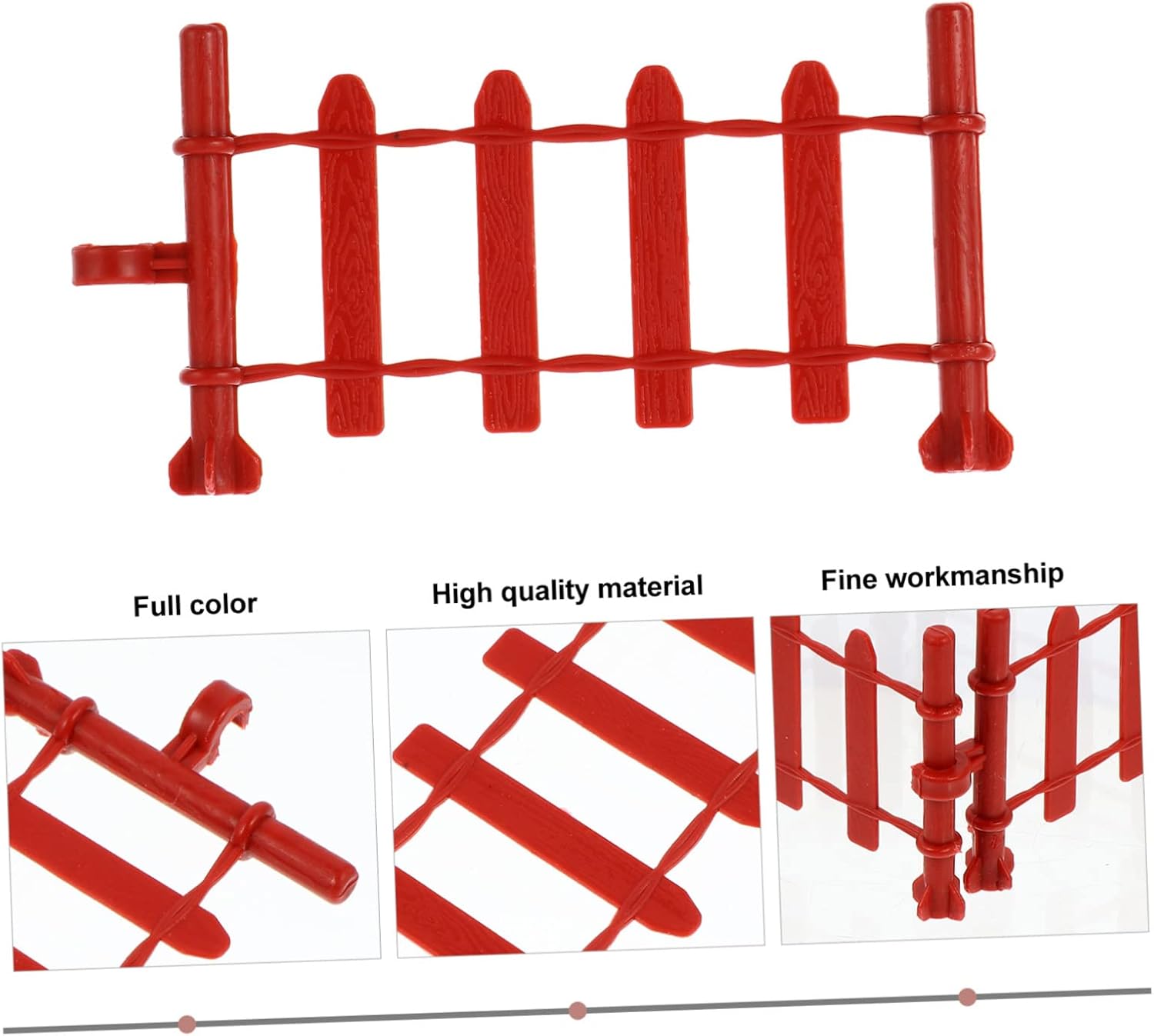 Full color

High quality material

Fine workmanship