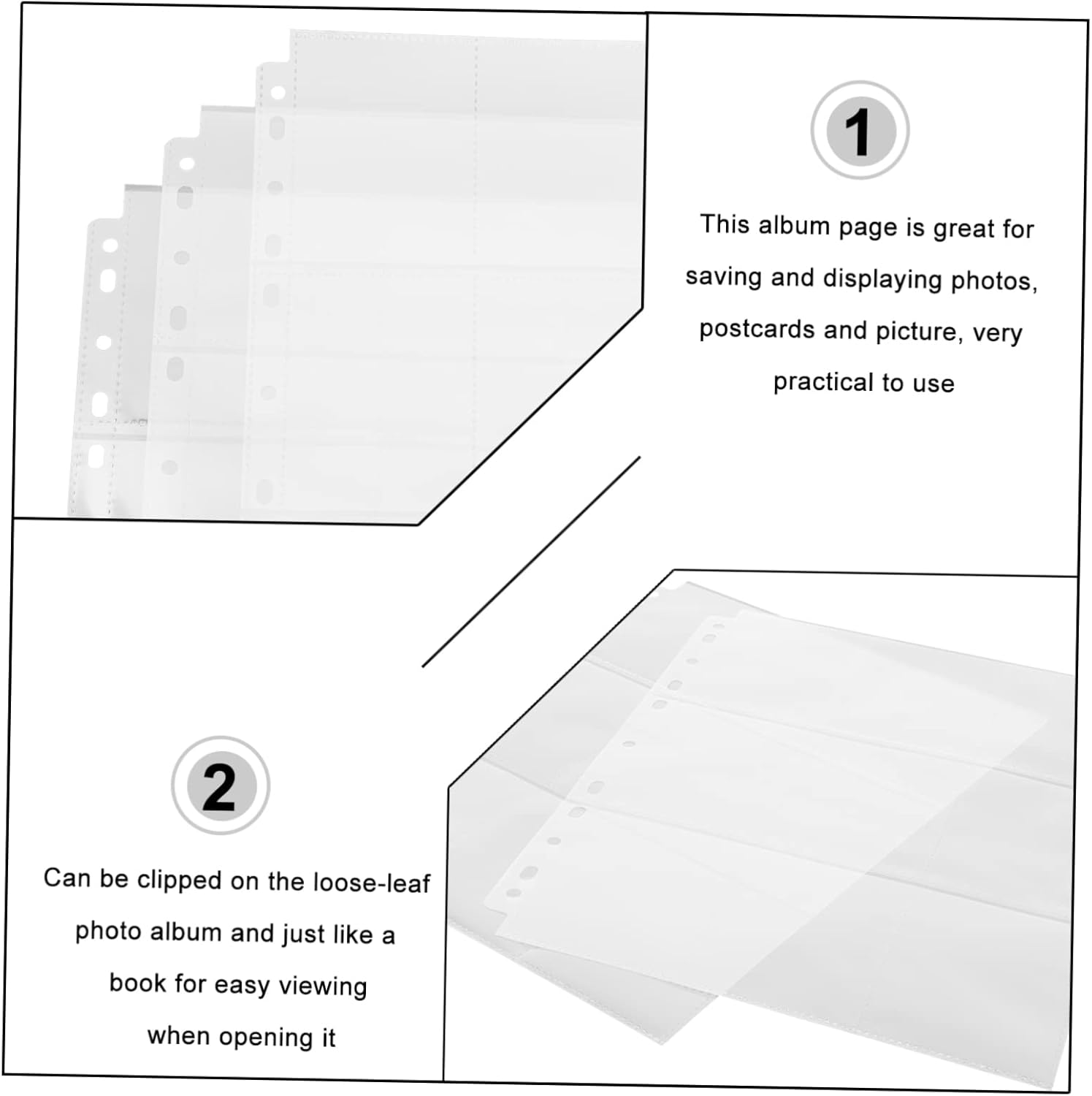 1

This album page is great for saving and displaying photos, postcards and picture, very practical to use

2

Can be clipped on the loose-leaf photo album and just like a book for easy viewing when opening it