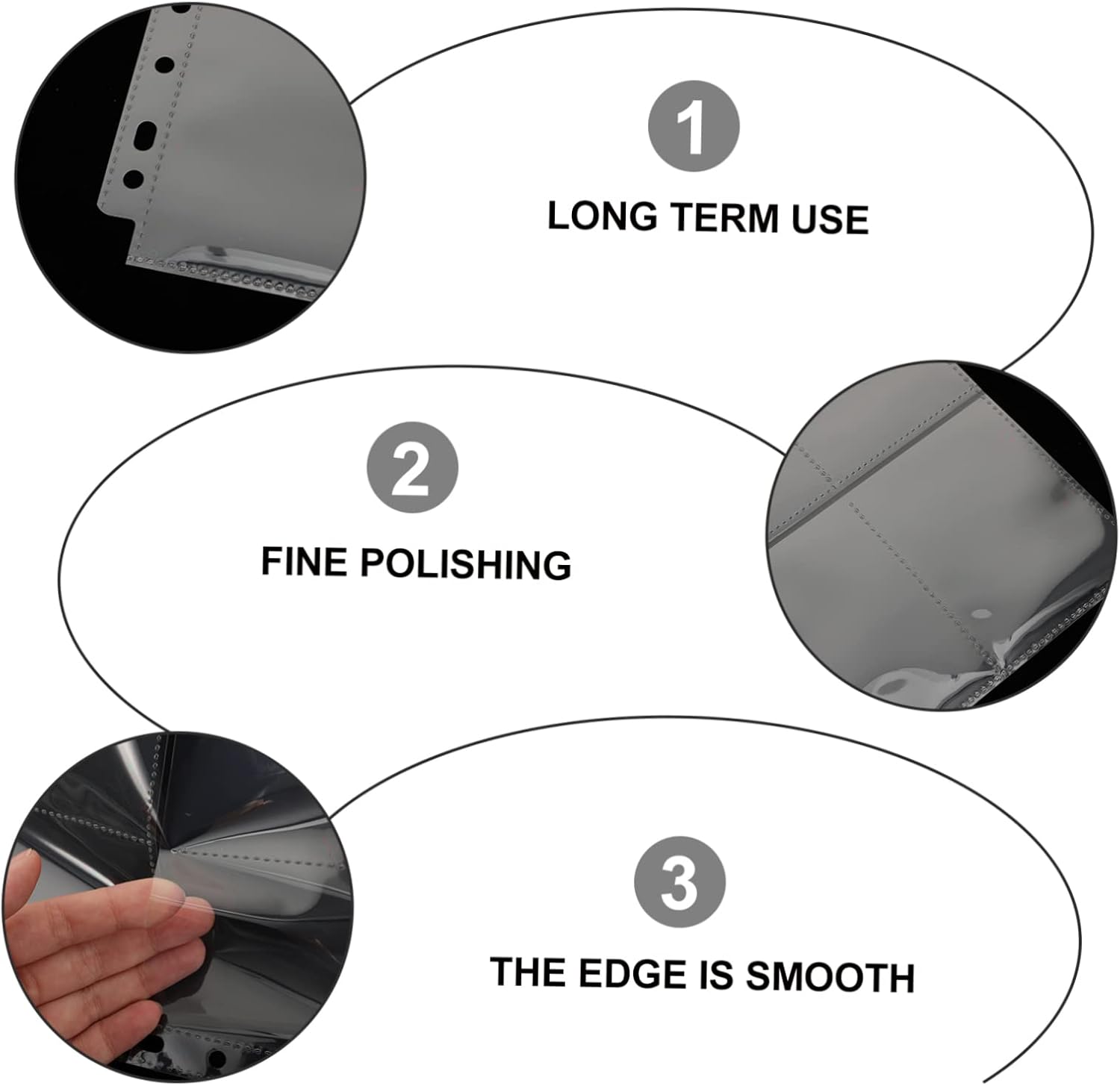 1

LONG TERM USE

2

FINE POLISHING

3

THE EDGE IS SMOOTH