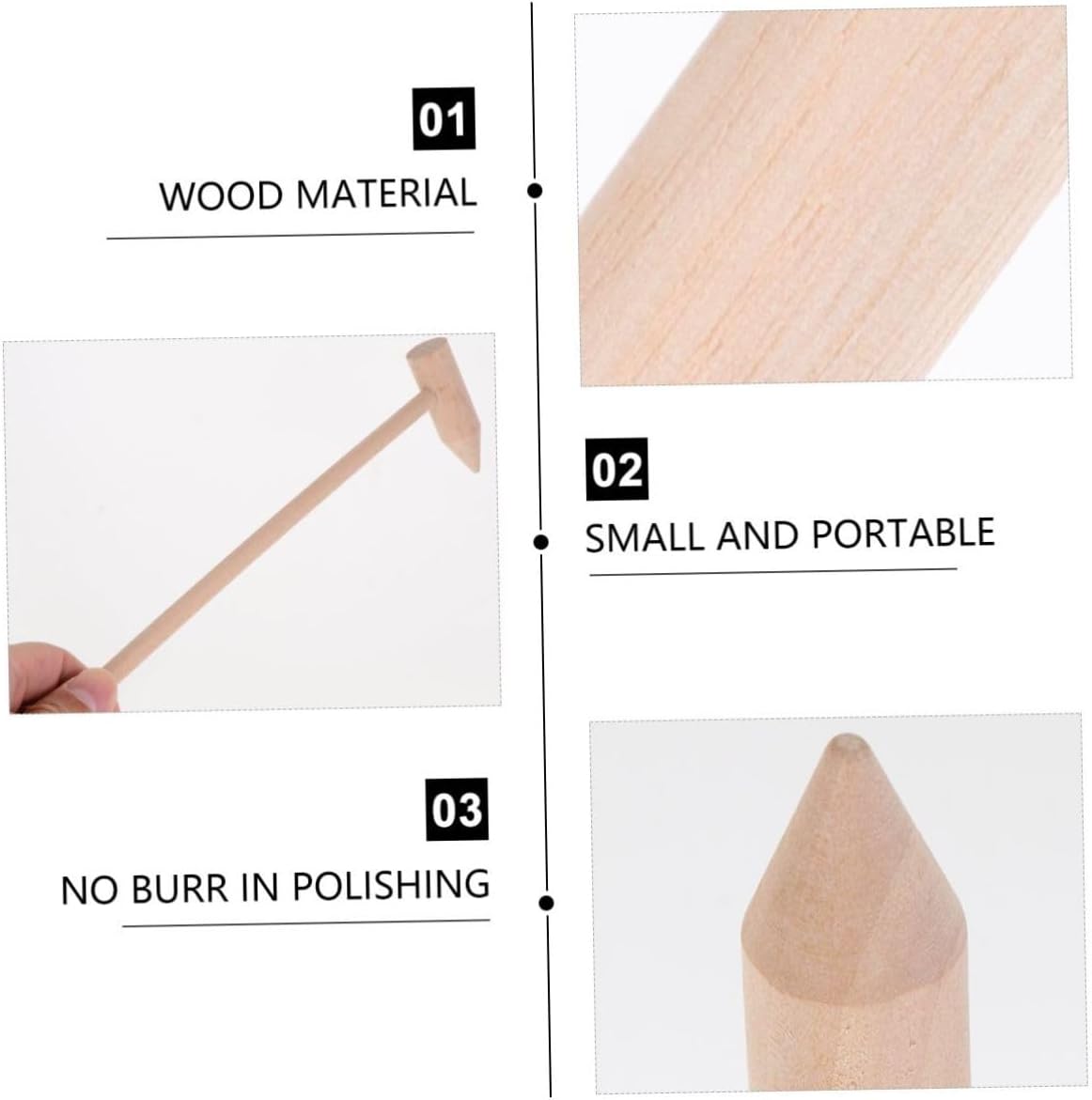 01

WOOD MATERIAL

02

SMALL AND PORTABLE

03

NO BURR IN POLISHING