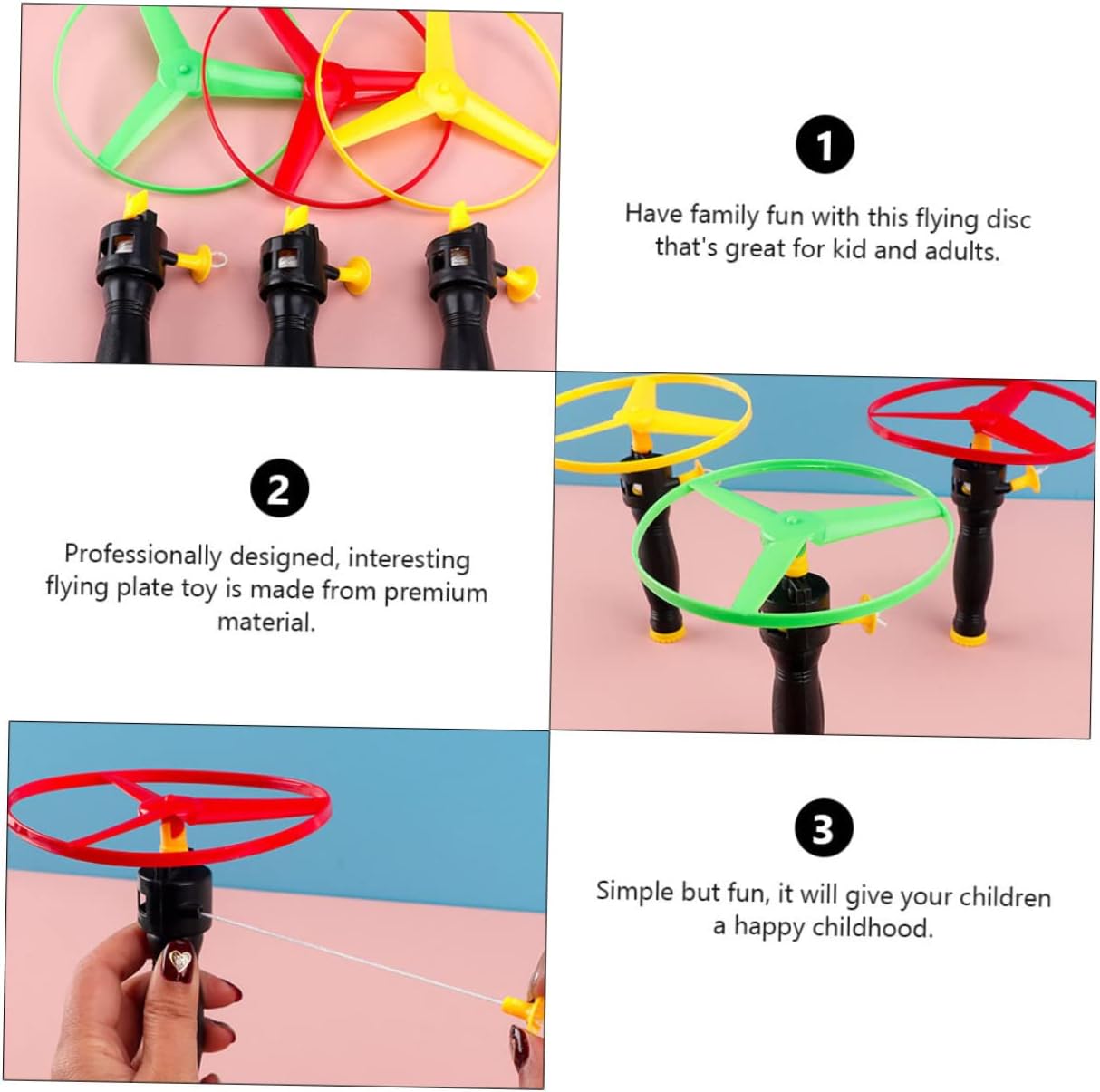 1

Have family fun with this flying disc that's great for kid and adults.

2

Professionally designed, interesting flying plate toy is made from premium material.

3

Simple but fun, it will give your children a happy childhood.