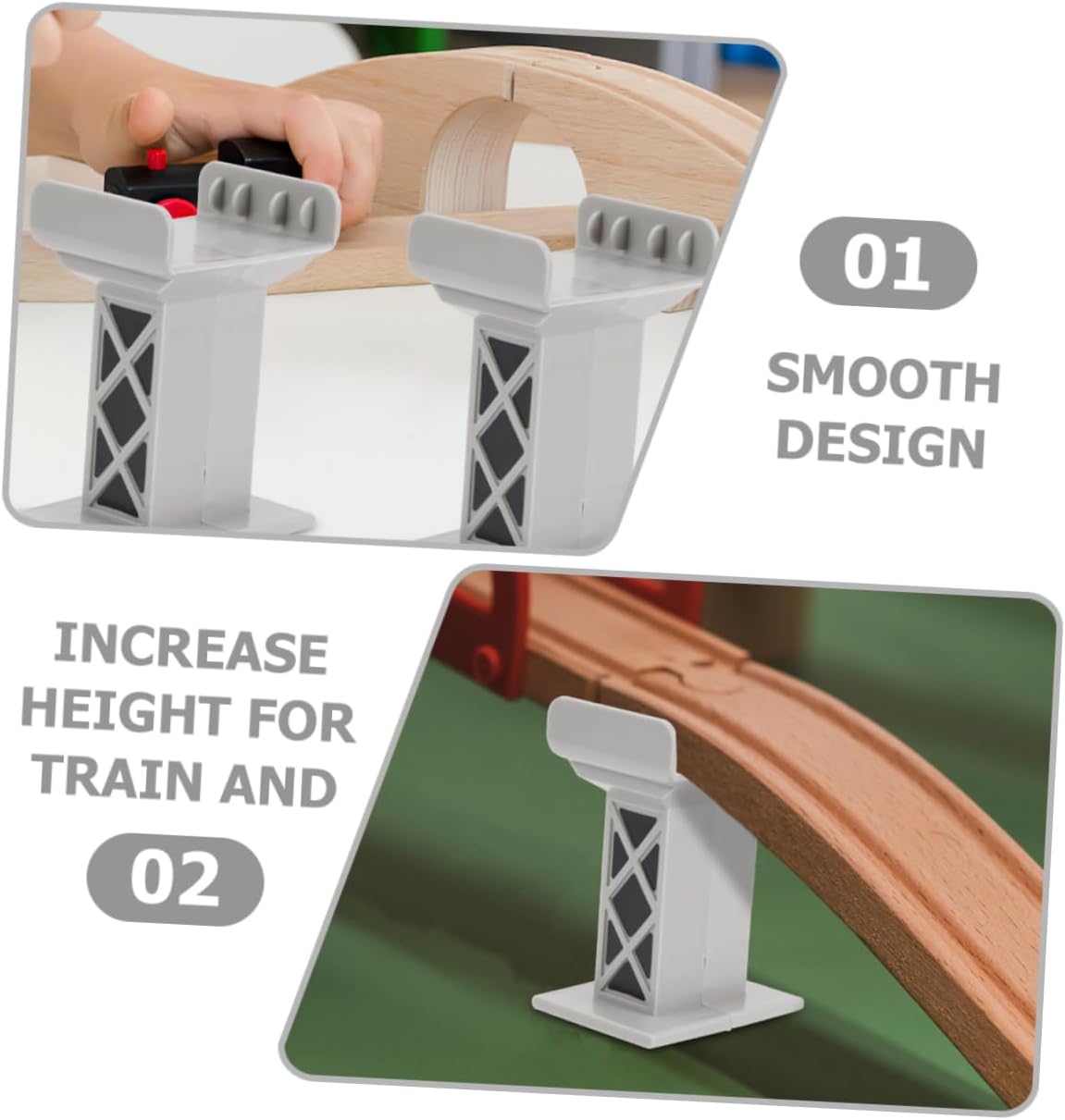 01

SMOOTH DESIGN

INCREASE HEIGHT FOR TRAIN AND

02