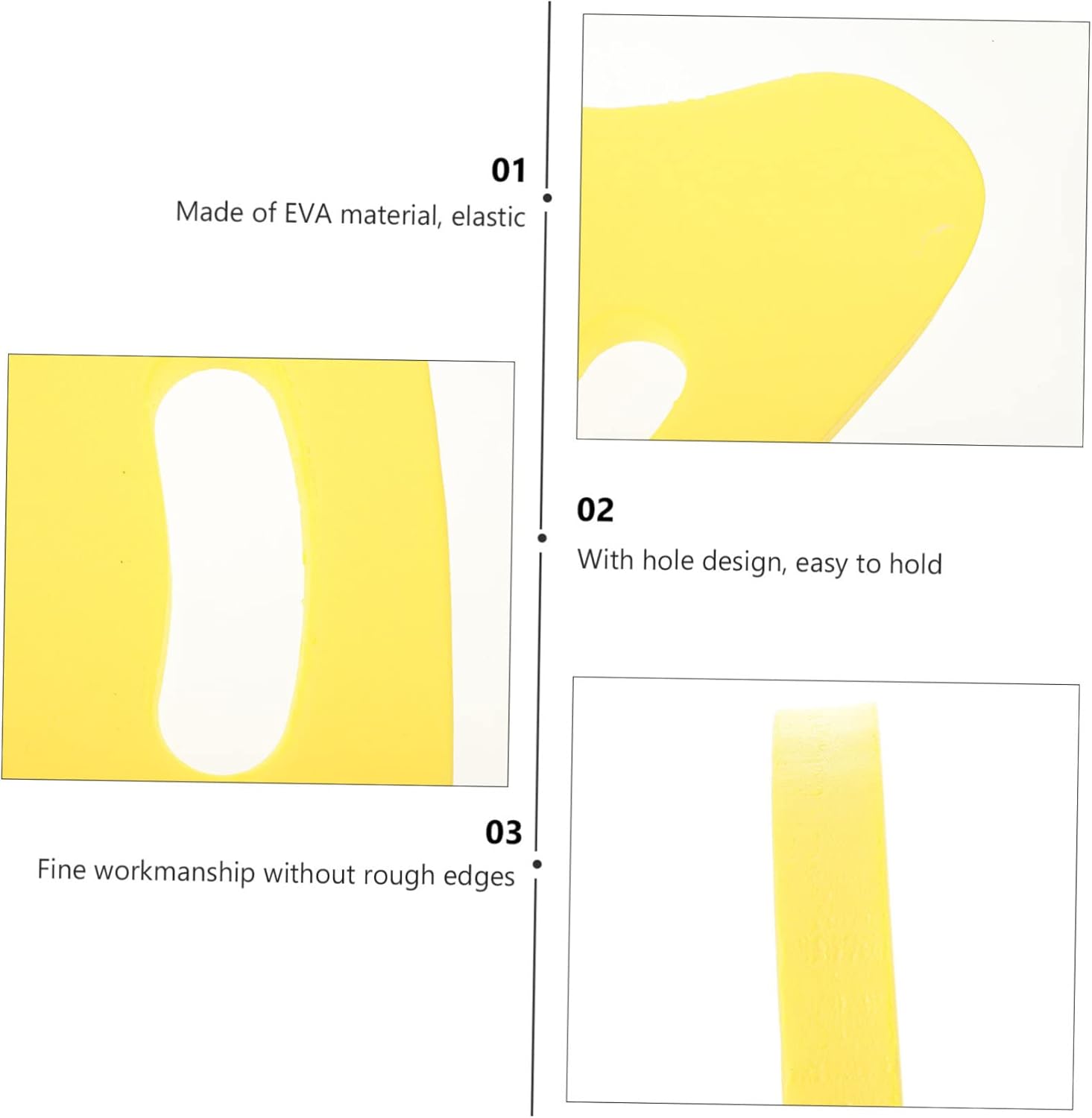 01
Made of EVA material, elastic

02
With hole design, easy to hold

03
Fine workmanship without rough edges