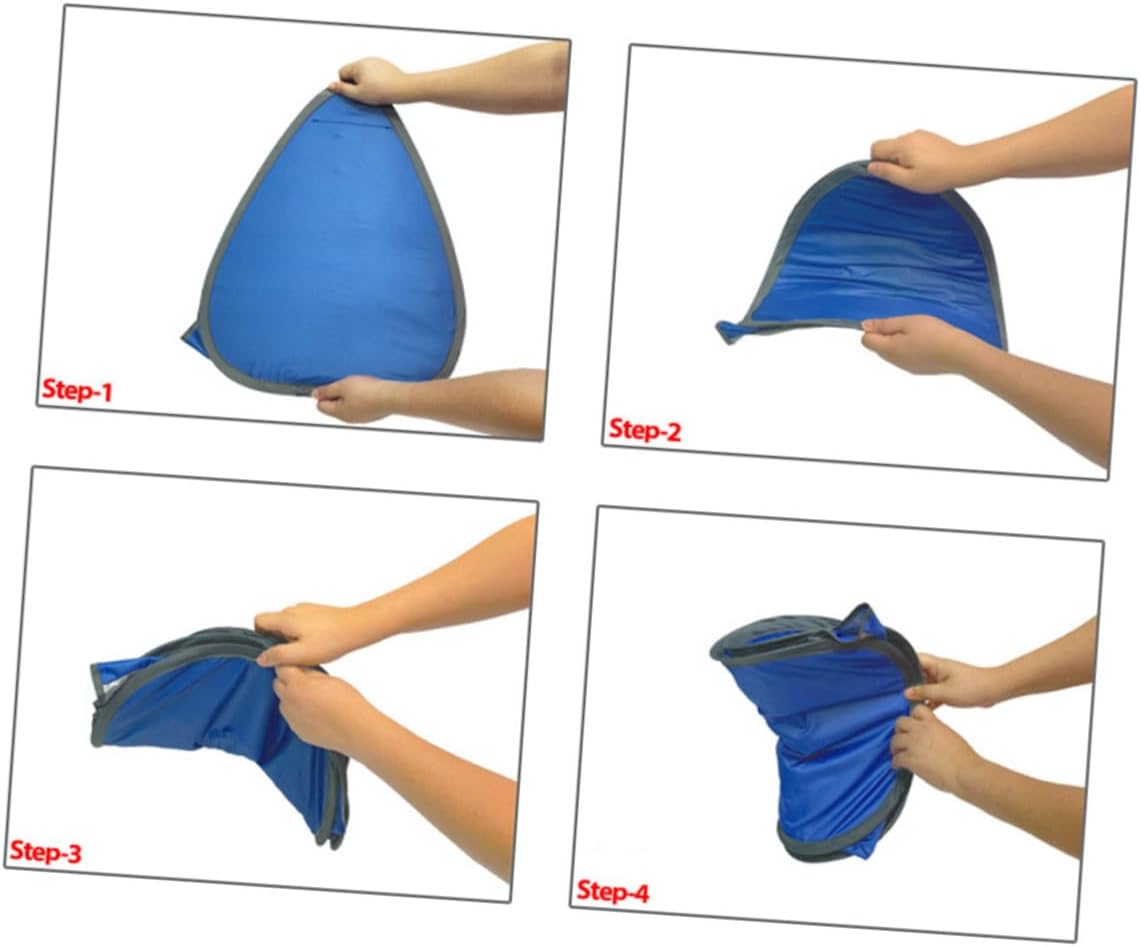 Step-1

Step-2

Step-3

Step-4