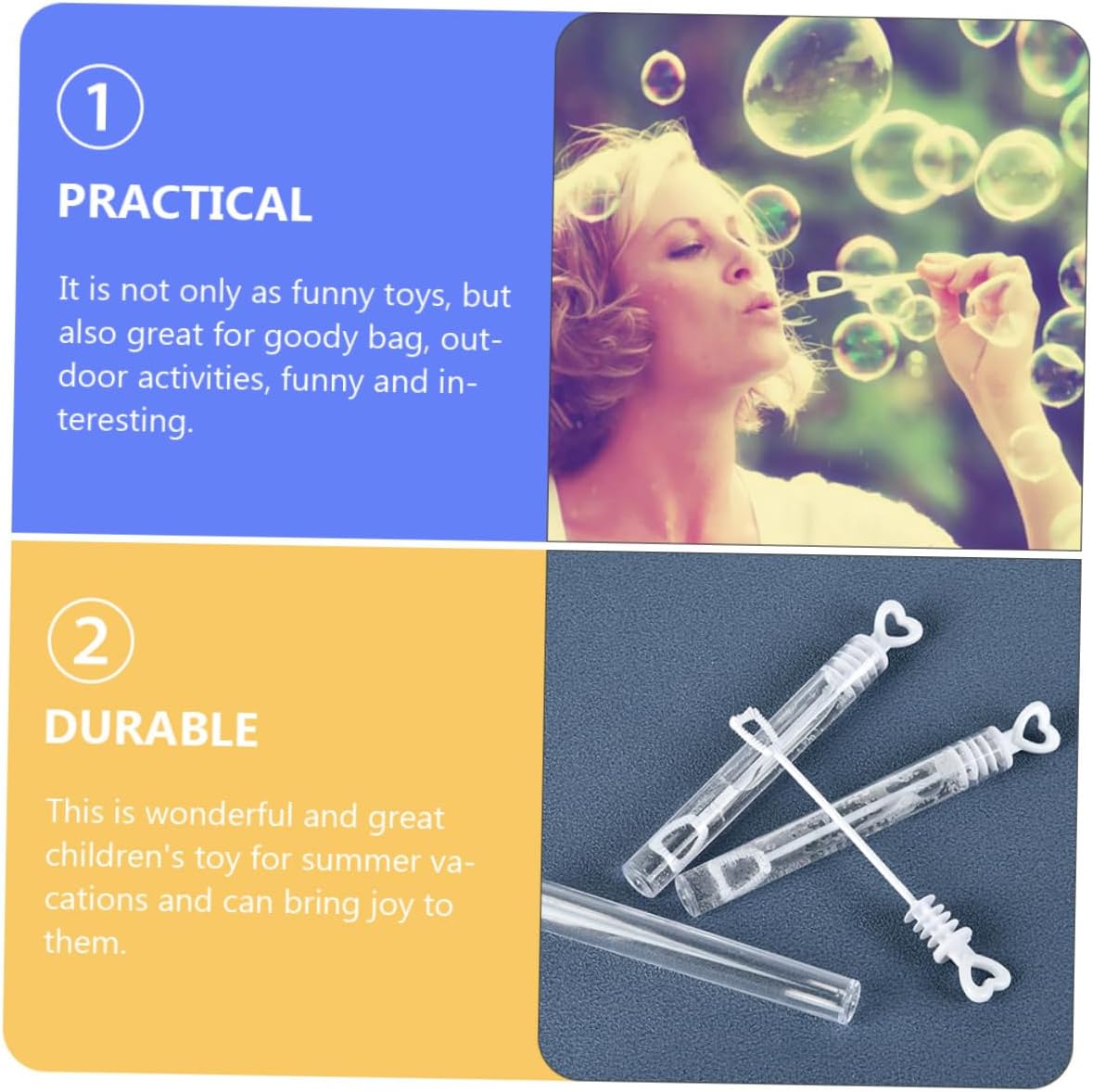 1

PRACTICAL

It is not only as funny toys, but also great for goody bag, outdoor activities, funny and interesting.

2

DURABLE

This is wonderful and great children's toy for summer vacations and can bring joy to them.