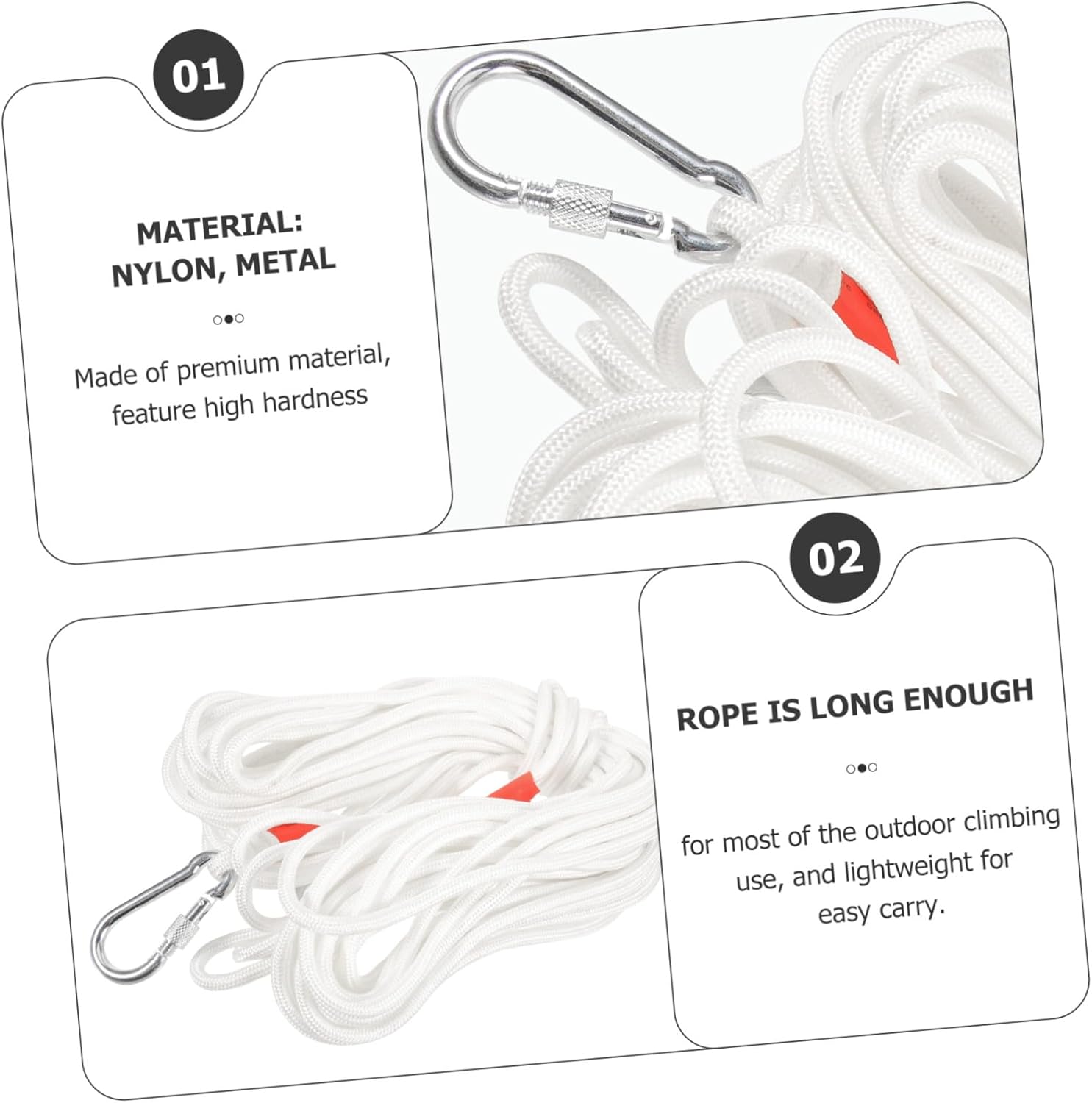 01

MATERIAL: NYLON, METAL

Made of premium material, feature high hardness

02

ROPE IS LONG ENOUGH

for most of the outdoor climbing use, and lightweight for easy carry.