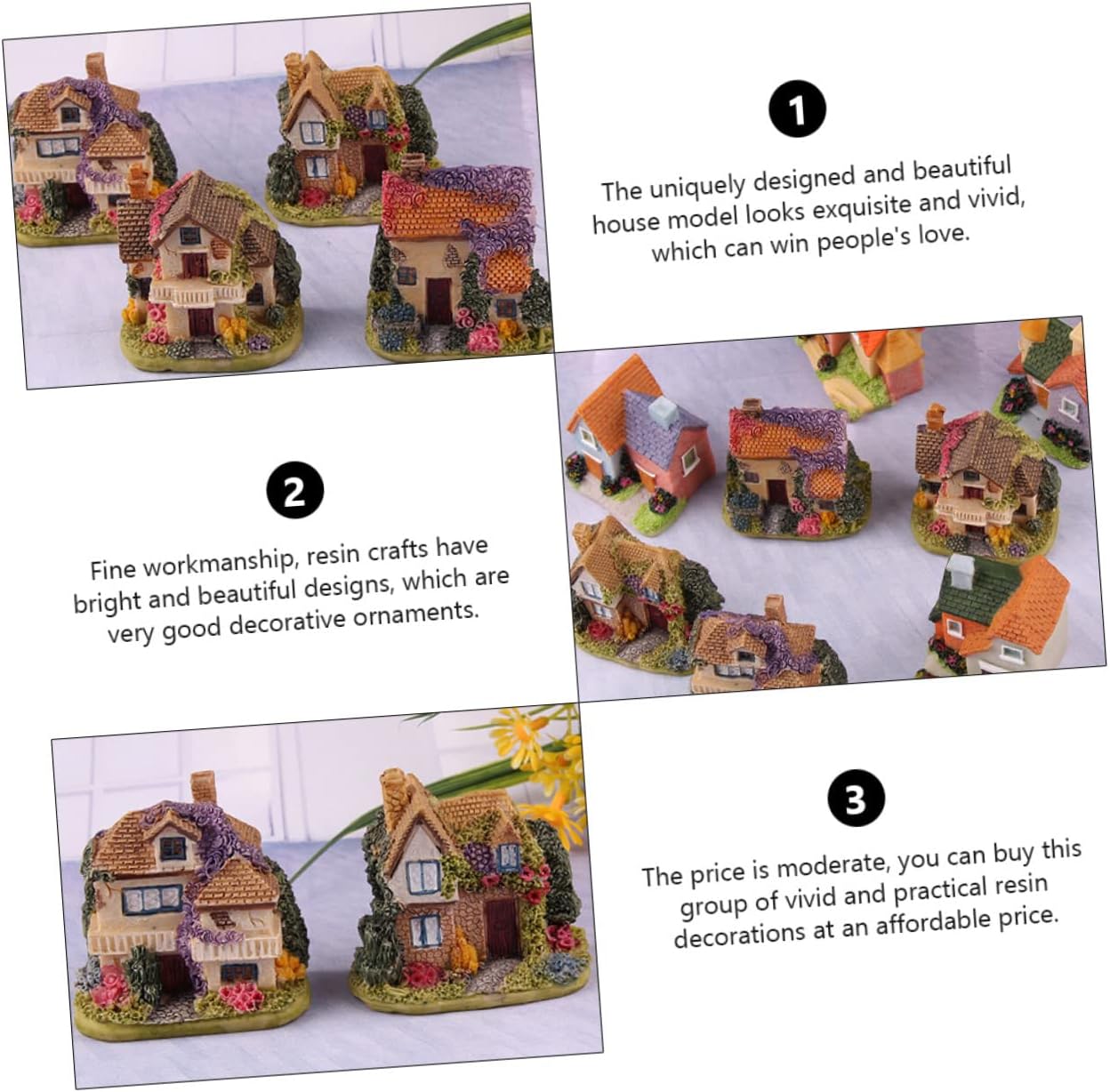 1

The uniquely designed and beautiful house model looks exquisite and vivid, which can win people's love.

2

Fine workmanship, resin crafts have bright and beautiful designs, which are very good decorative ornaments.

3

The price is moderate, you can buy this group of vivid and practical resin decorations at an affordable price.