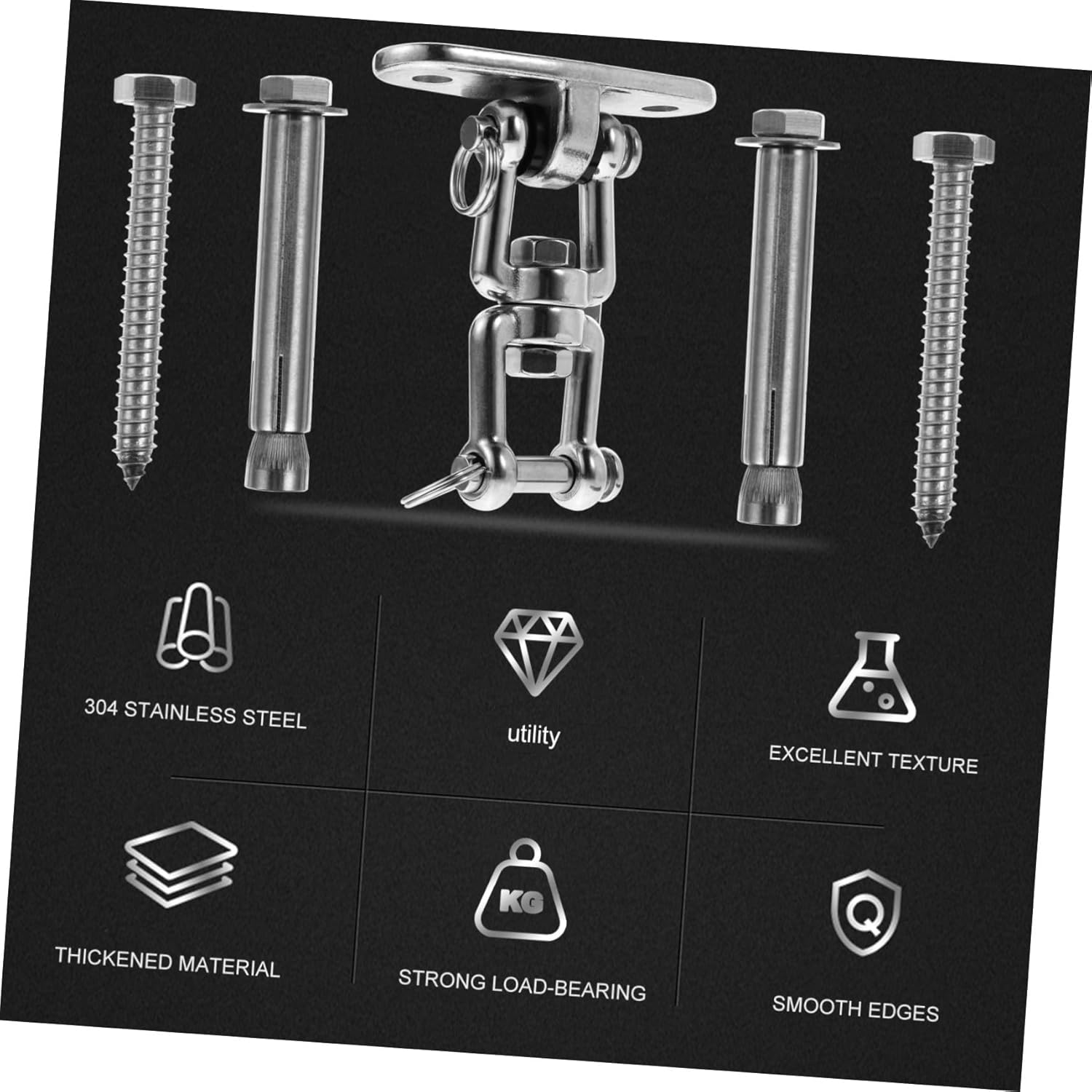 304 STAINLESS STEEL

utility

EXCELLENT TEXTURE

THICKENED MATERIAL

KG

STRONG LOAD-BEARING

Q

SMOOTH EDGES