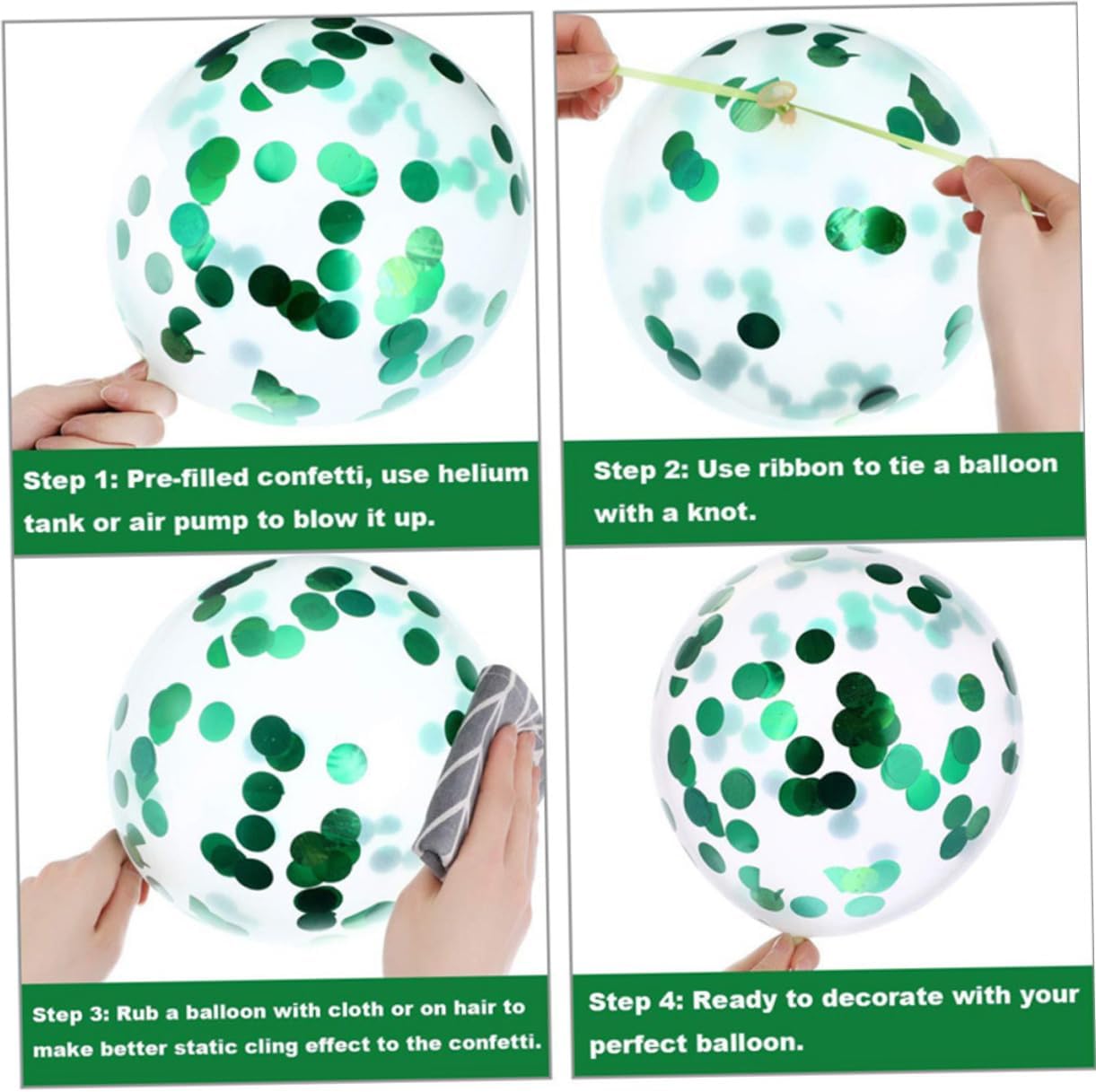 Step 1: Pre-filled confetti, use helium tank or air pump to blow it up.

Step 2: Use ribbon to tie a balloon with a knot.

Step 3: Rub a balloon with cloth or on hair to make better static cling effect to the confetti.

Step 4: Ready to decorate with your perfect balloon.