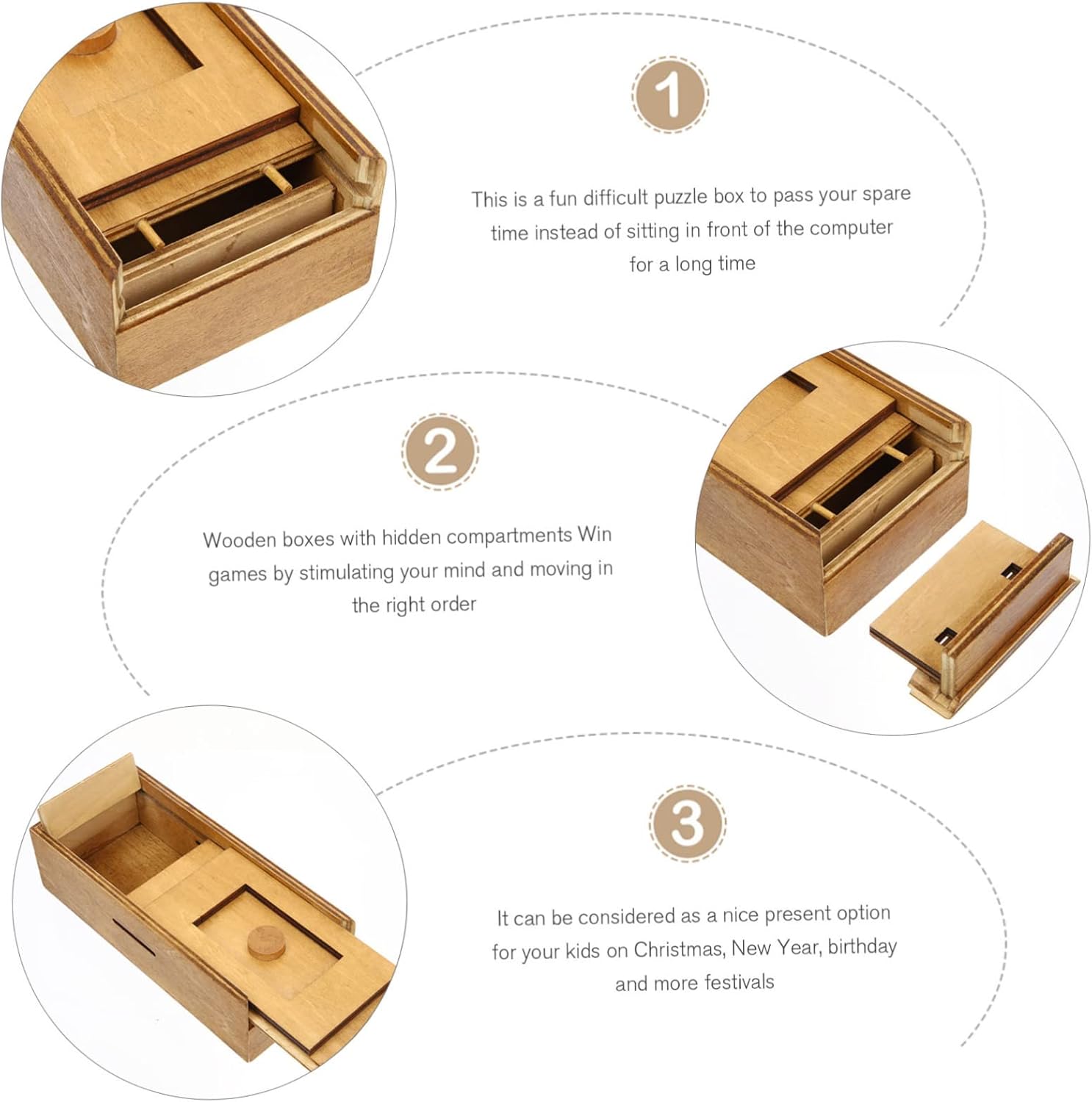 1

This is a fun difficult puzzle box to pass your spare time instead of sitting in front of the computer for a long time

2

Wooden boxes with hidden compartments Win games by stimulating your mind and moving in the right order

3

It can be considered as a nice present option for your kids on Christmas, New Year, birthday and more festivals