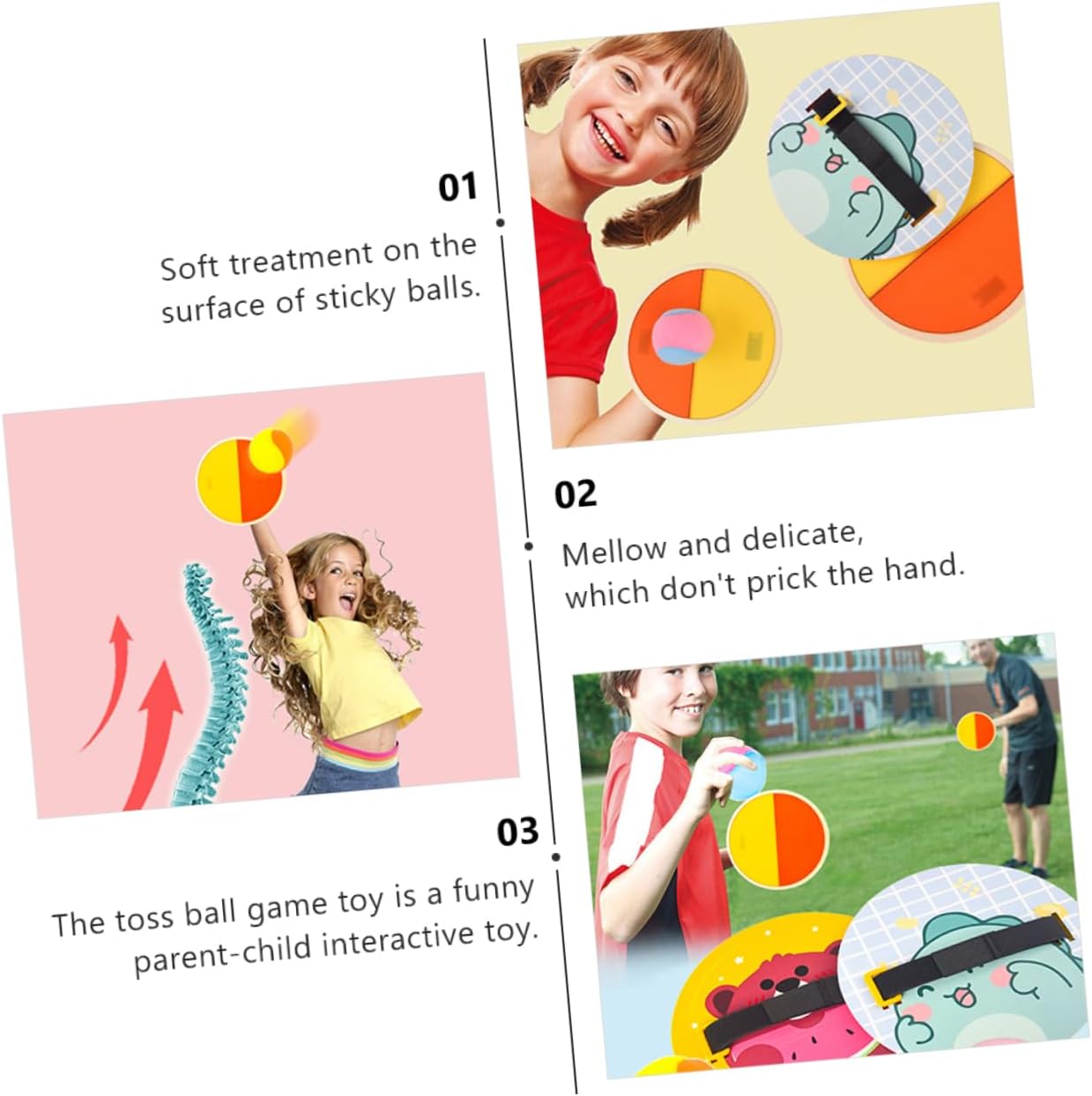 01

Soft treatment on the surface of sticky balls.

02

Mellow and delicate, which don't prick the hand.

03

The toss ball game toy is a funny parent-child interactive toy.