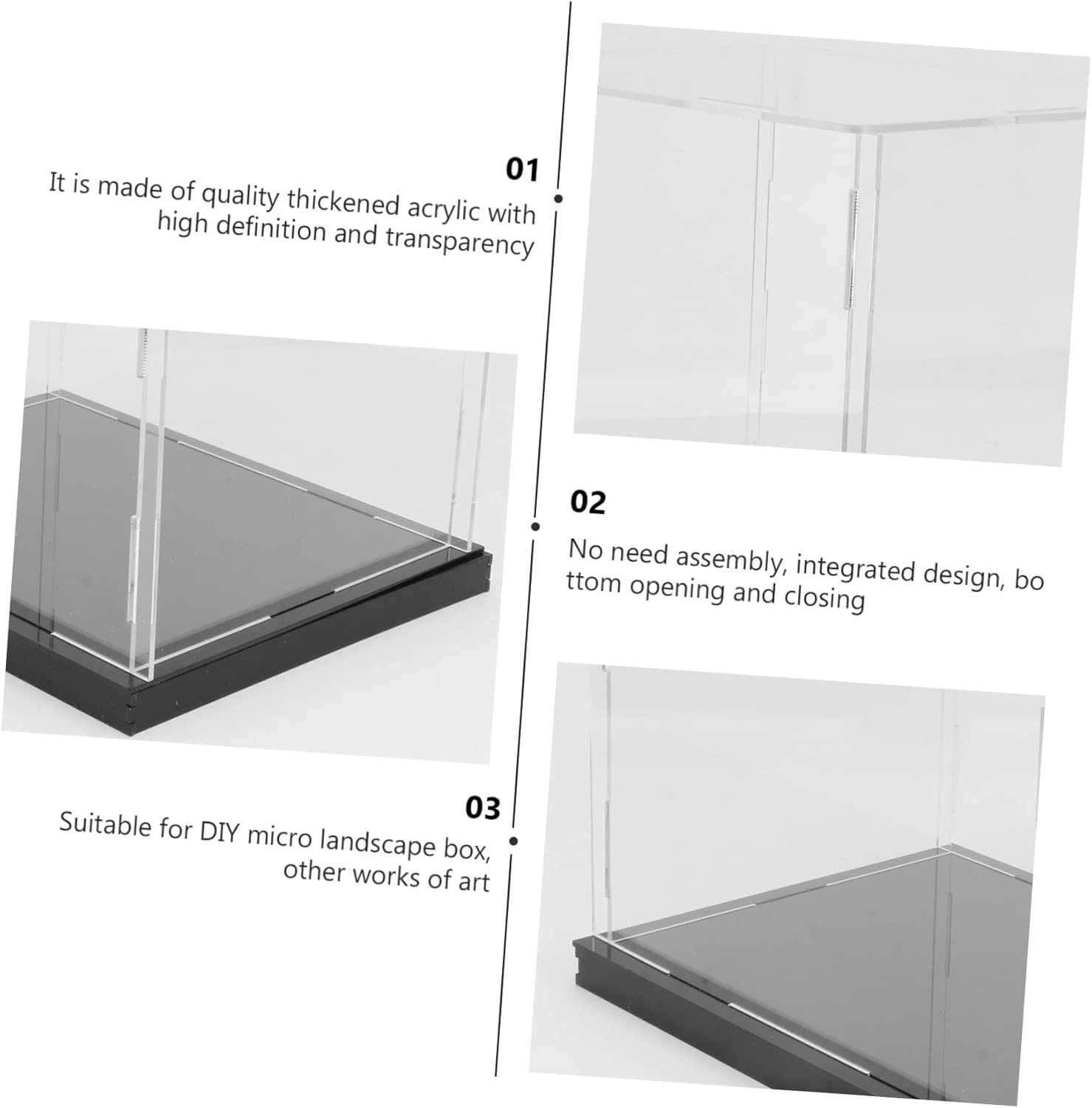 01
It is made of quality thickened acrylic with high definition and transparency

02
No need assembly, integrated design, bo ttom opening and closing

03
Suitable for DIY micro landscape box, other works of art