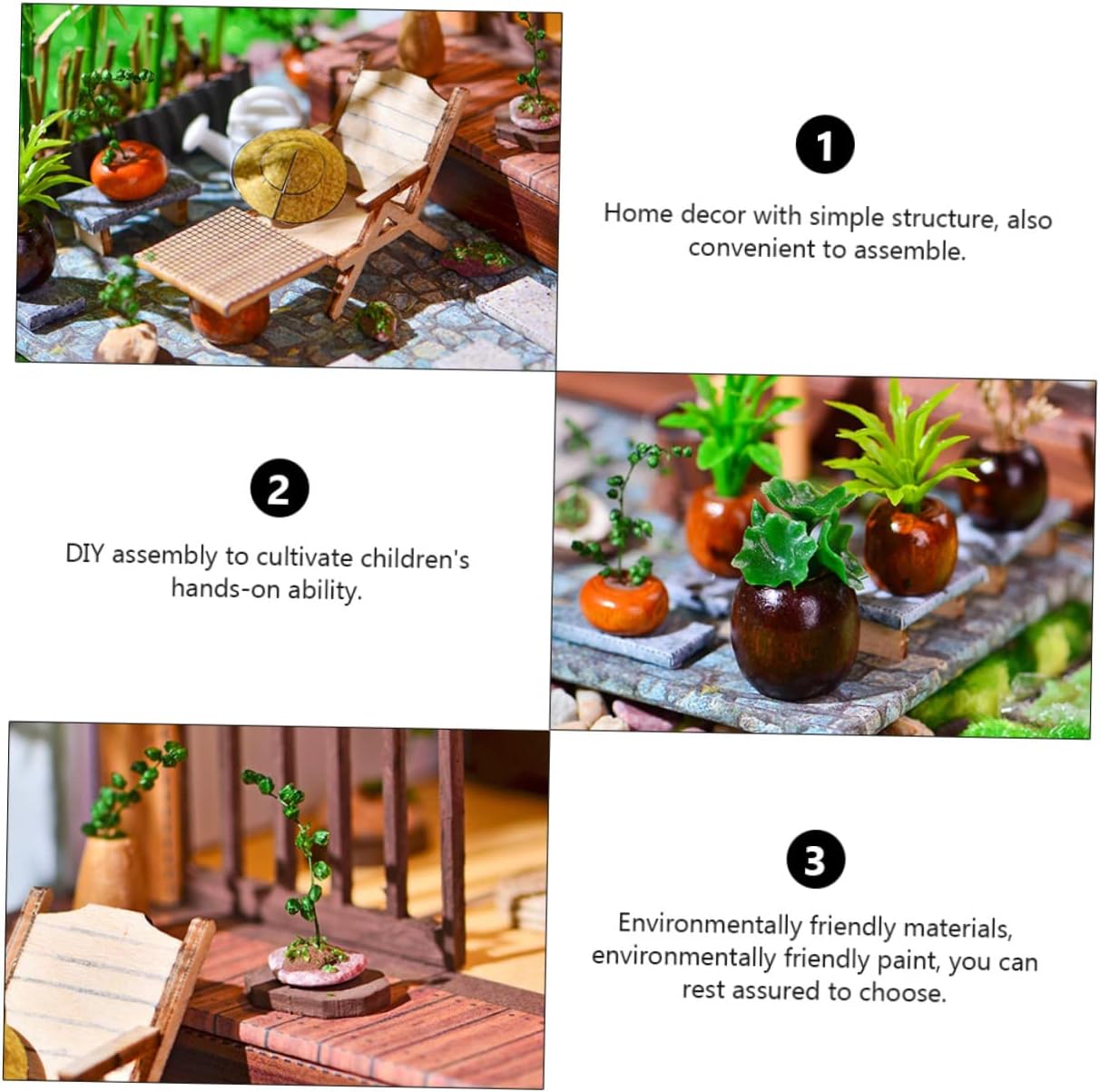 1

Home decor with simple structure, also convenient to assemble.

2

DIY assembly to cultivate children's hands-on ability.

3

Environmentally friendly materials, environmentally friendly paint, you can rest assured to choose.