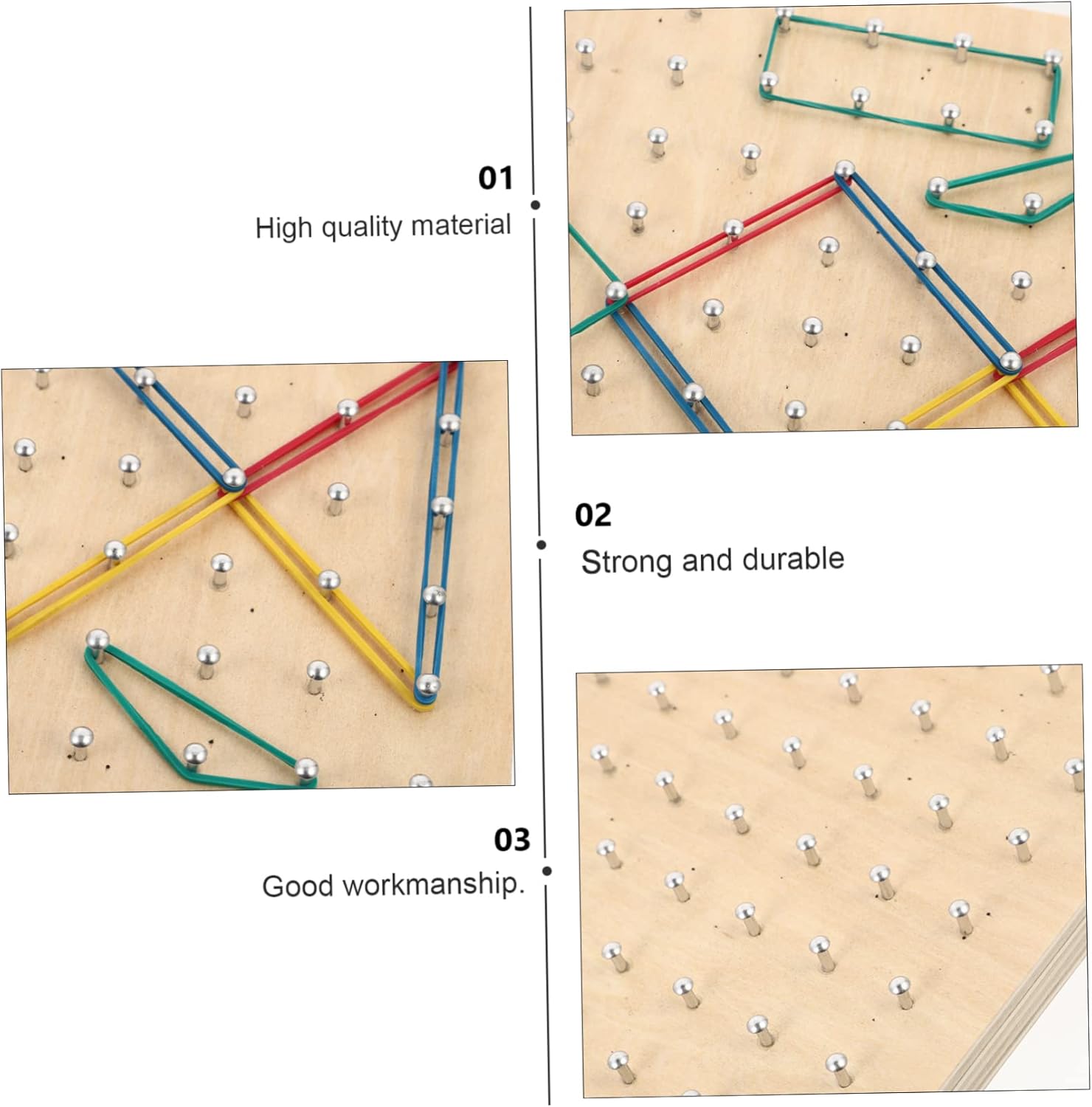 01
High quality material

02
Strong and durable

03
Good workmanship.