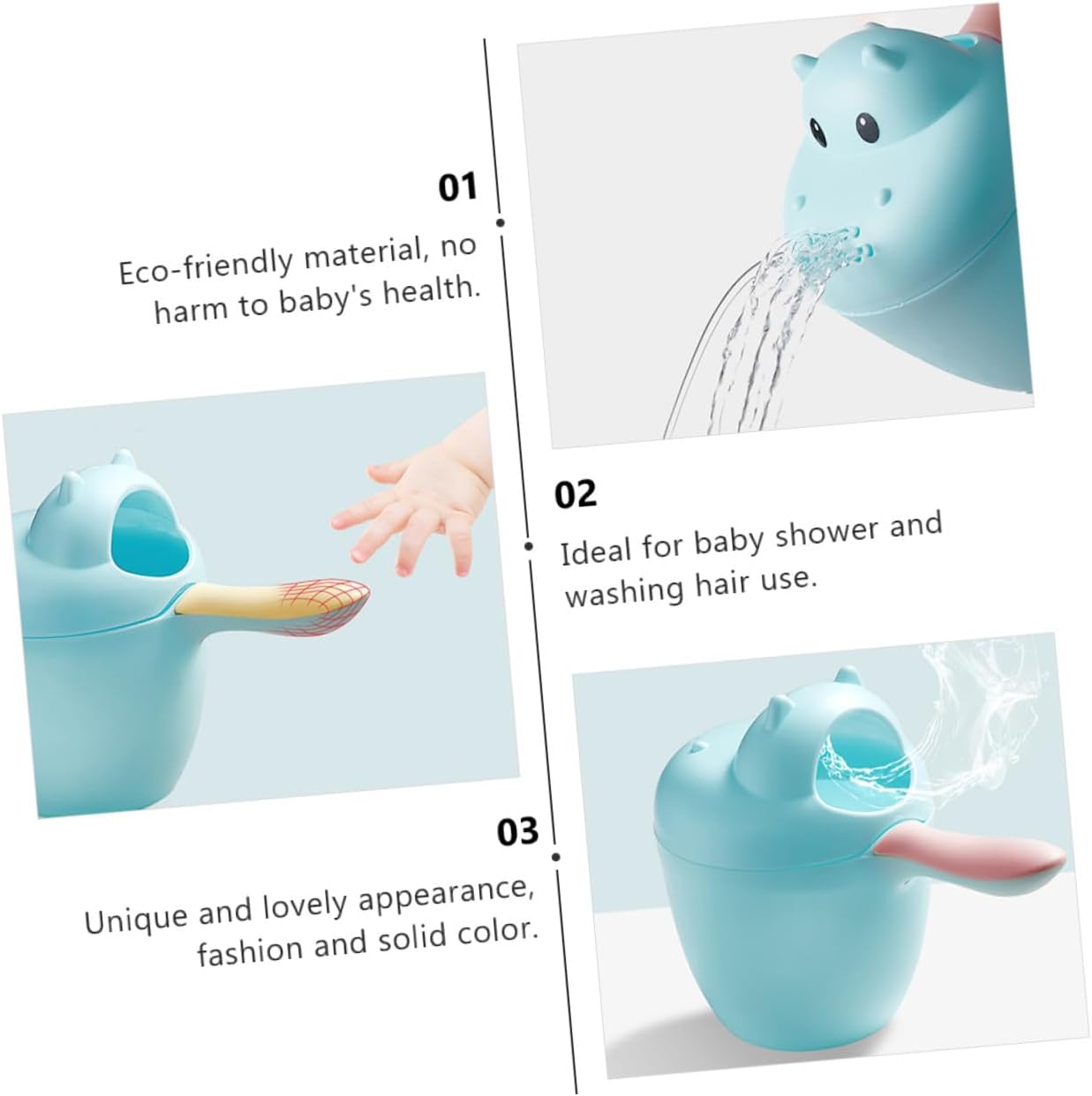 01

Eco-friendly material, no harm to baby's health.

02

Ideal for baby shower and washing hair use.

03

Unique and lovely appearance, fashion and solid color.