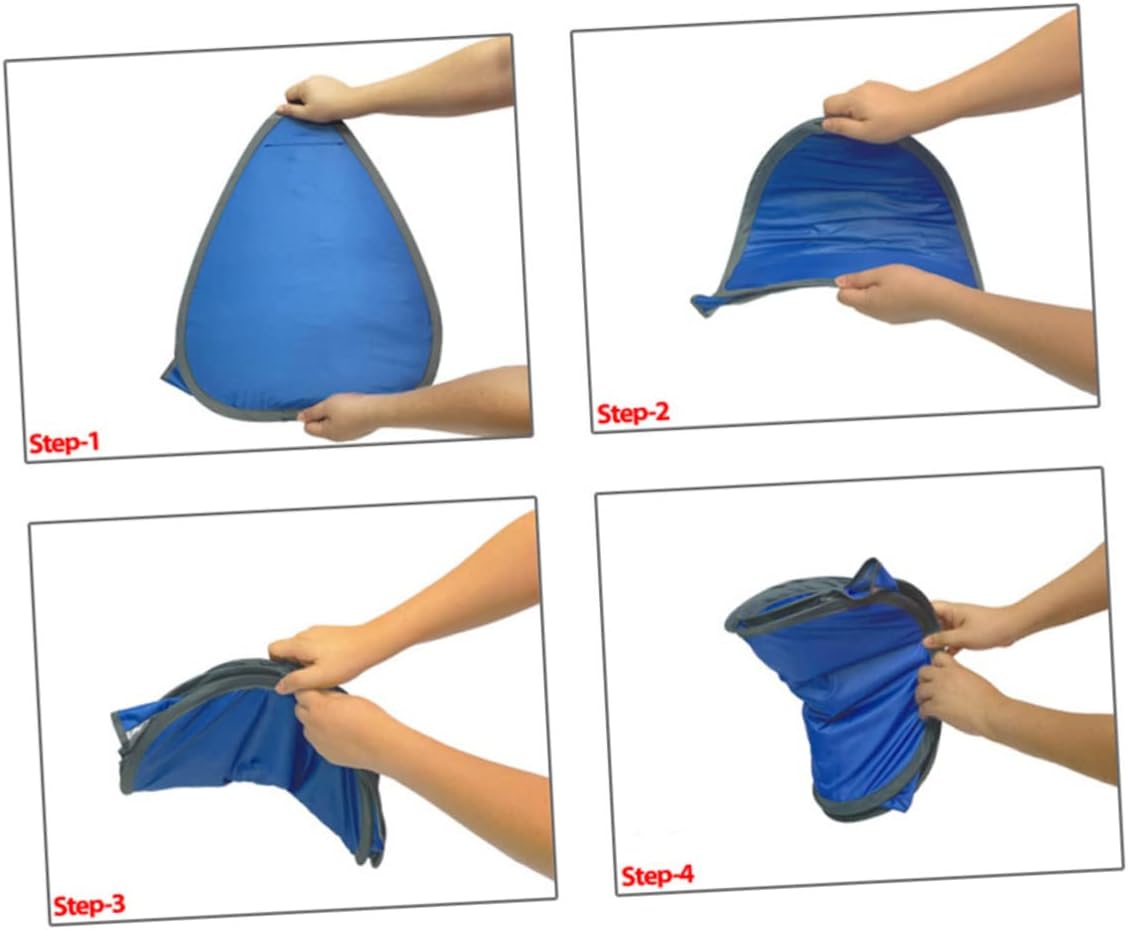 Step-1

Step-2

Step-3

Step-4