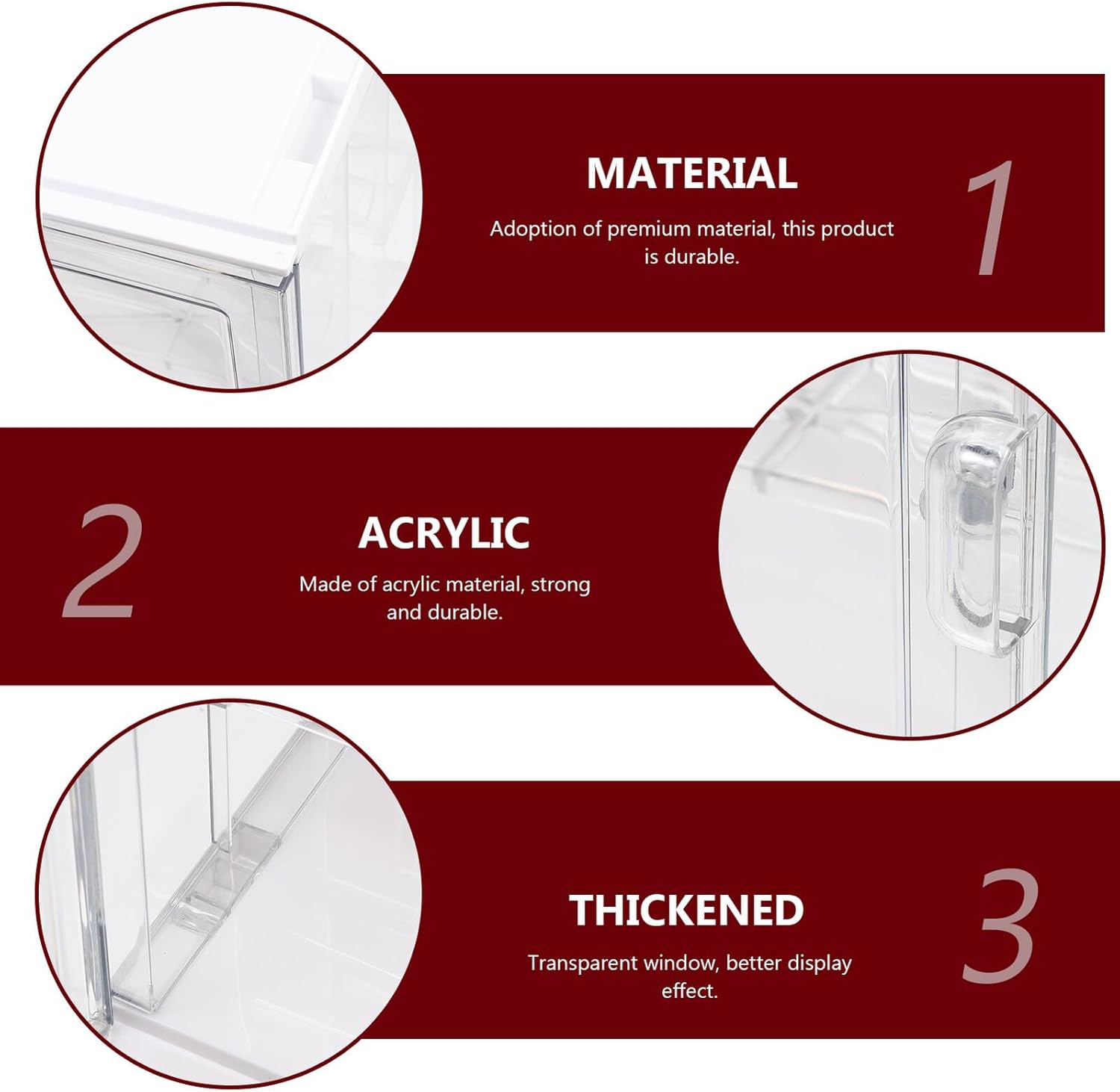 MATERIAL

Adoption of premium material, this product is durable.

1

2

ACRYLIC

Made of acrylic material, strong and durable.

THICKENED

Transparent window, better display effect.

3