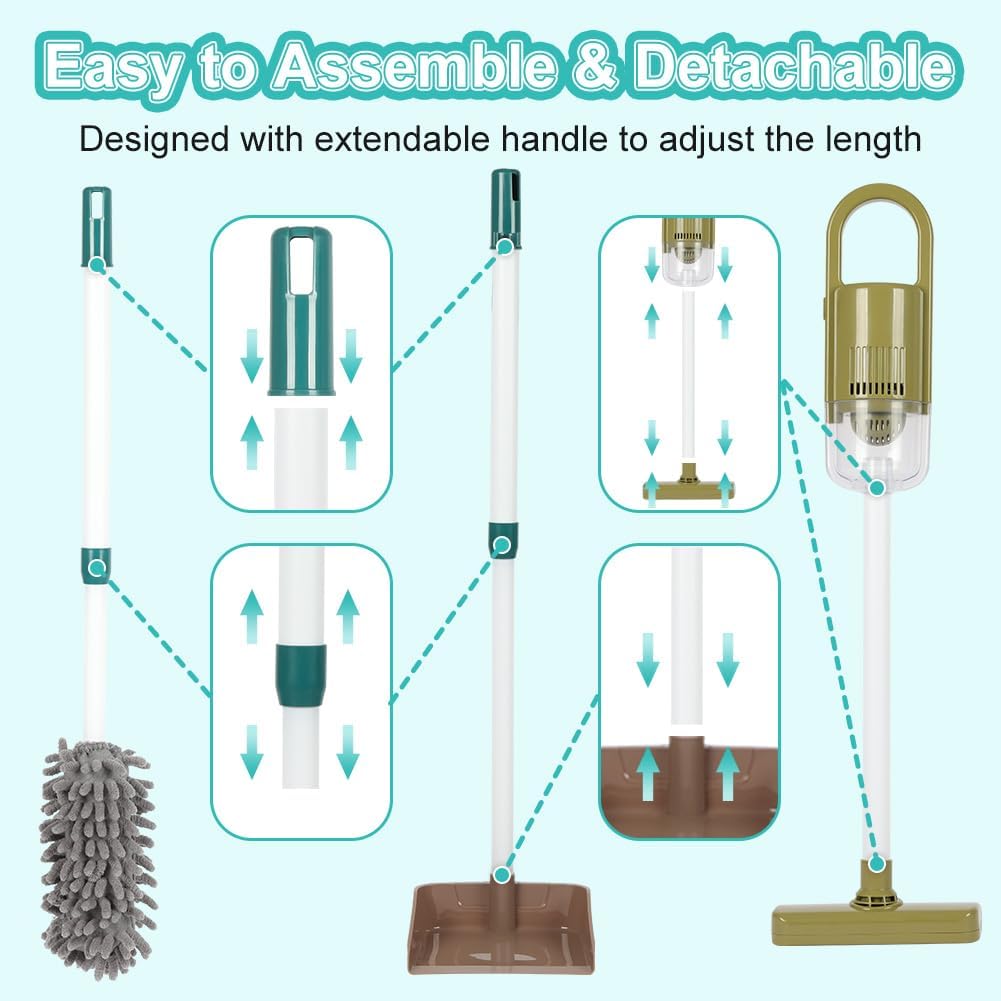 Easy to Assemble & Detachable

Designed with extendable handle to adjust the length