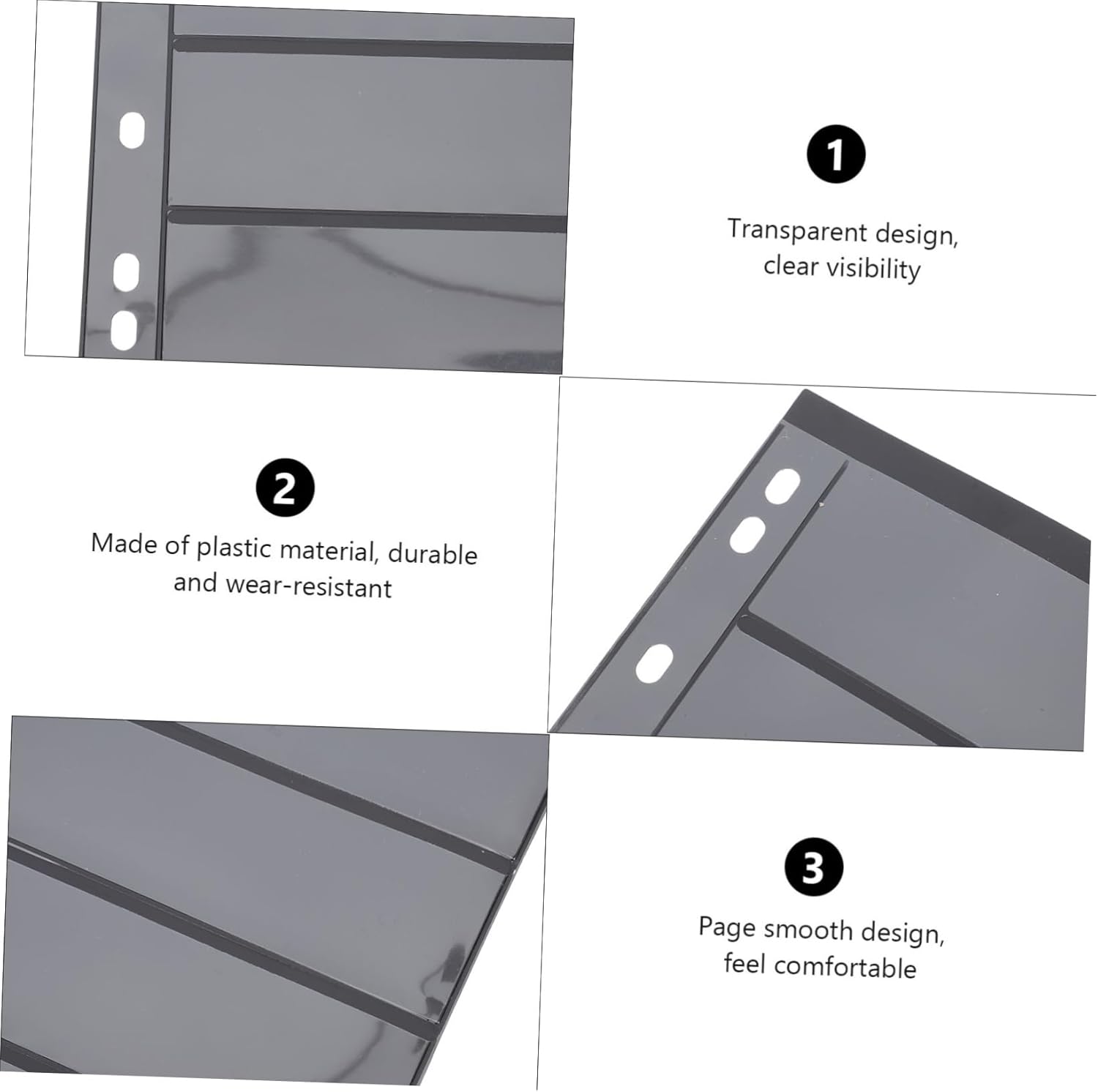 1

Transparent design, clear visibility

2

Made of plastic material, durable and wear-resistant

3

Page smooth design, feel comfortable