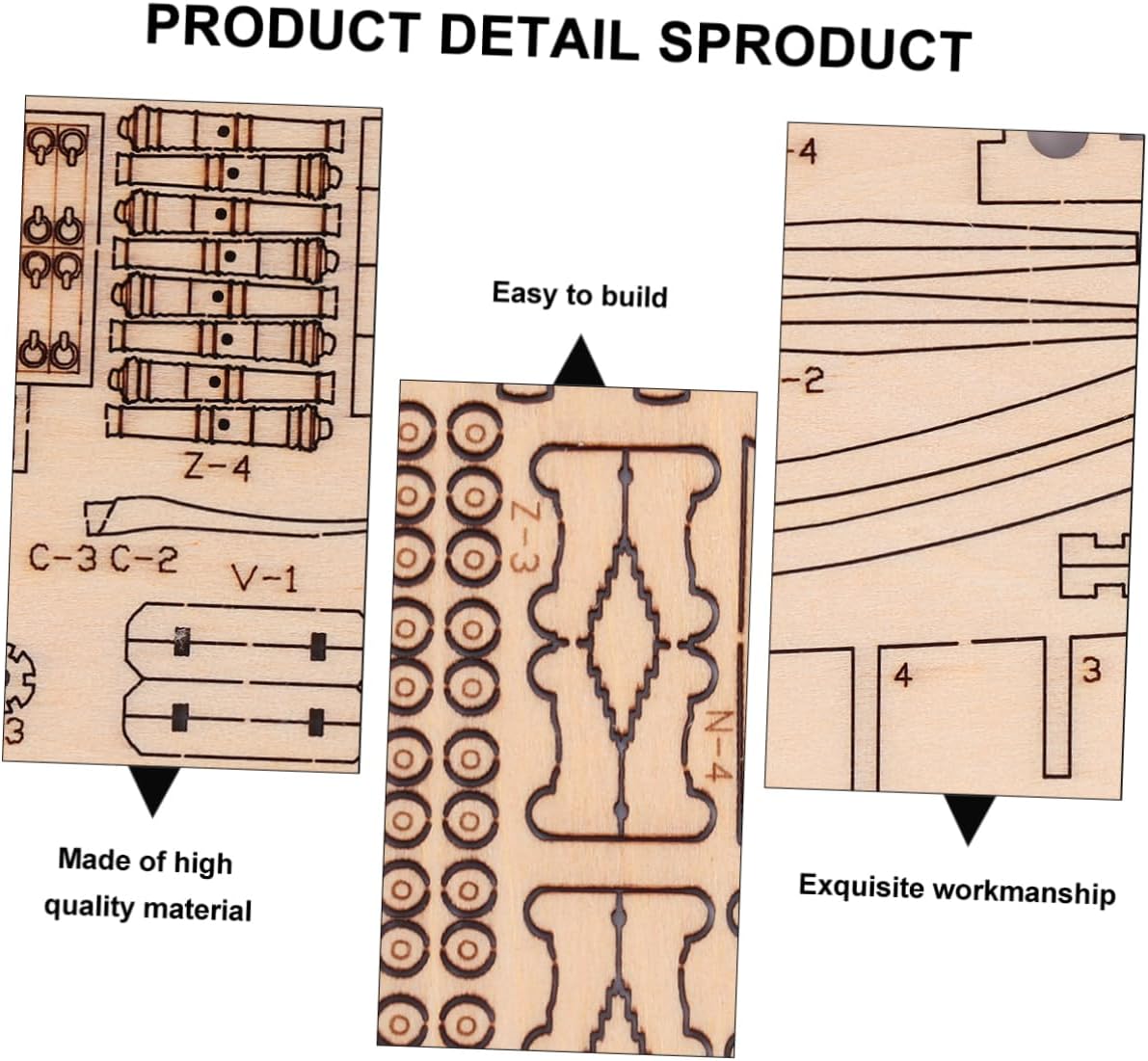 PRODUCT DETAIL SPRODUCT

Z-4

C-3 C-2

V-1

3

Made of high quality material

Easy to build

Z-3

N-4

-4

-2

4

3

Exquisite workmanship