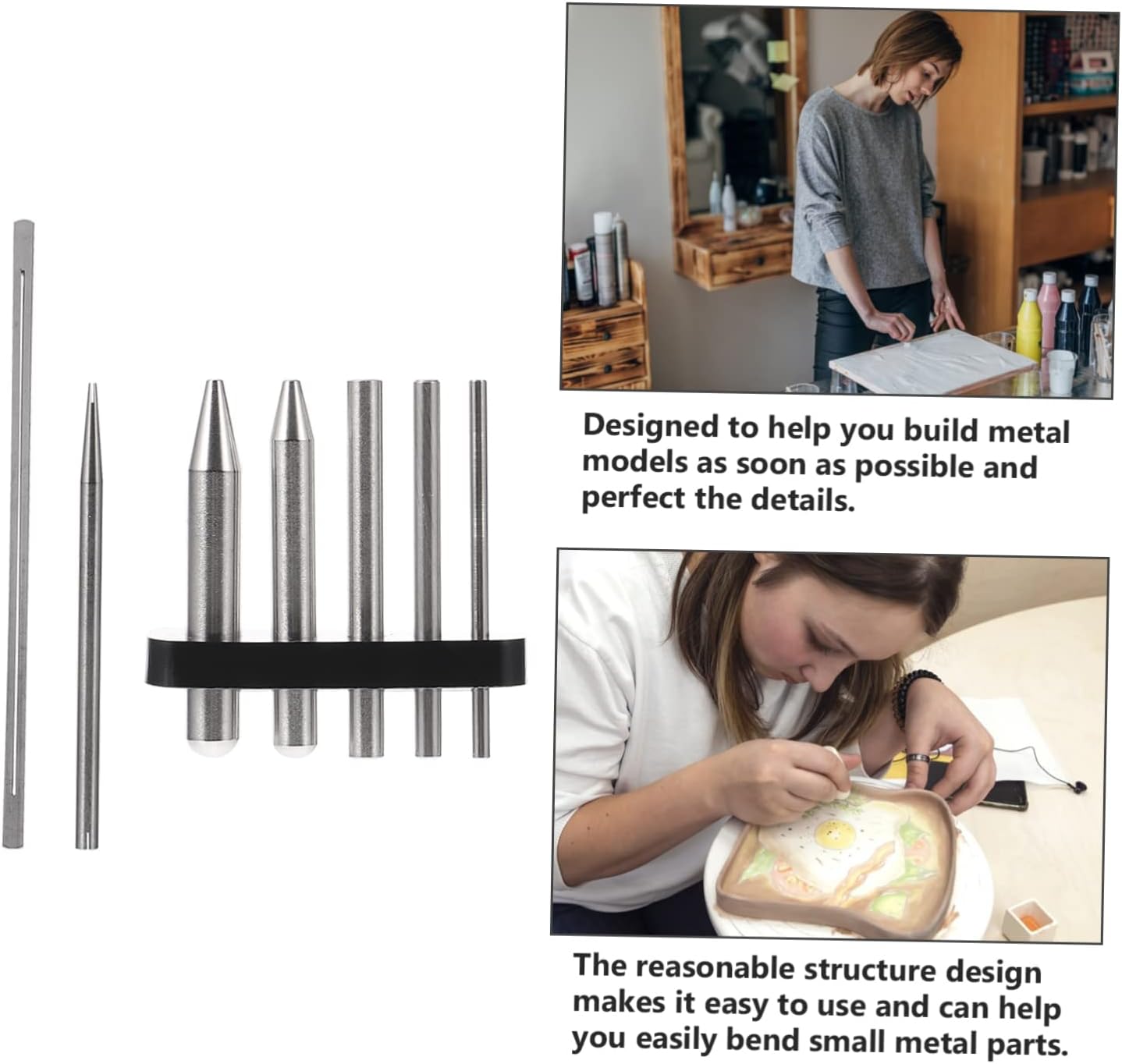 Designed to help you build metal models as soon as possible and perfect the details.

The reasonable structure design makes it easy to use and can help you easily bend small metal parts.