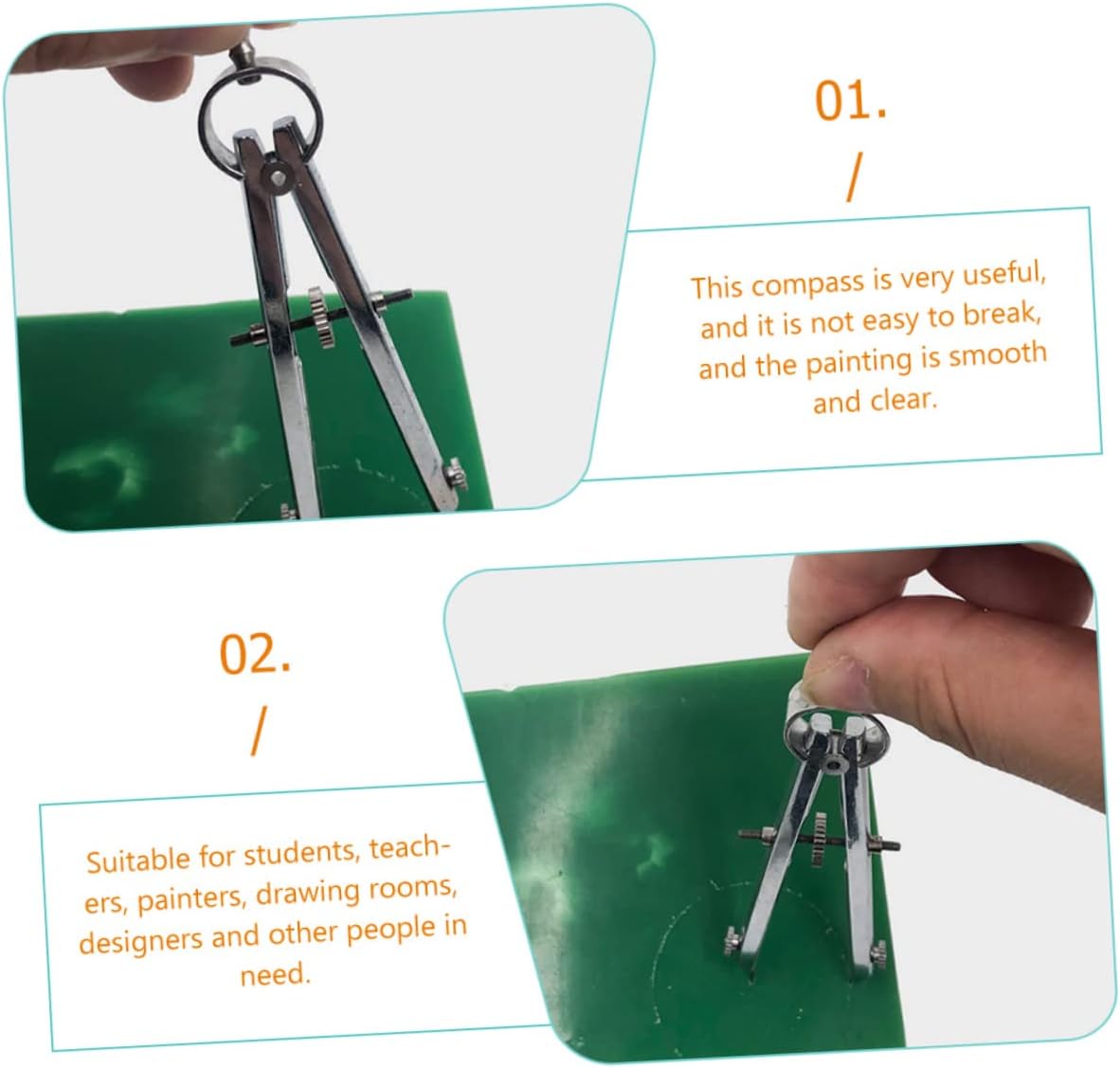 01.
/

This compass is very useful, and it is not easy to break, and the painting is smooth and clear.

02.
/

Suitable for students, teachers, painters, drawing rooms, designers and other people in need.