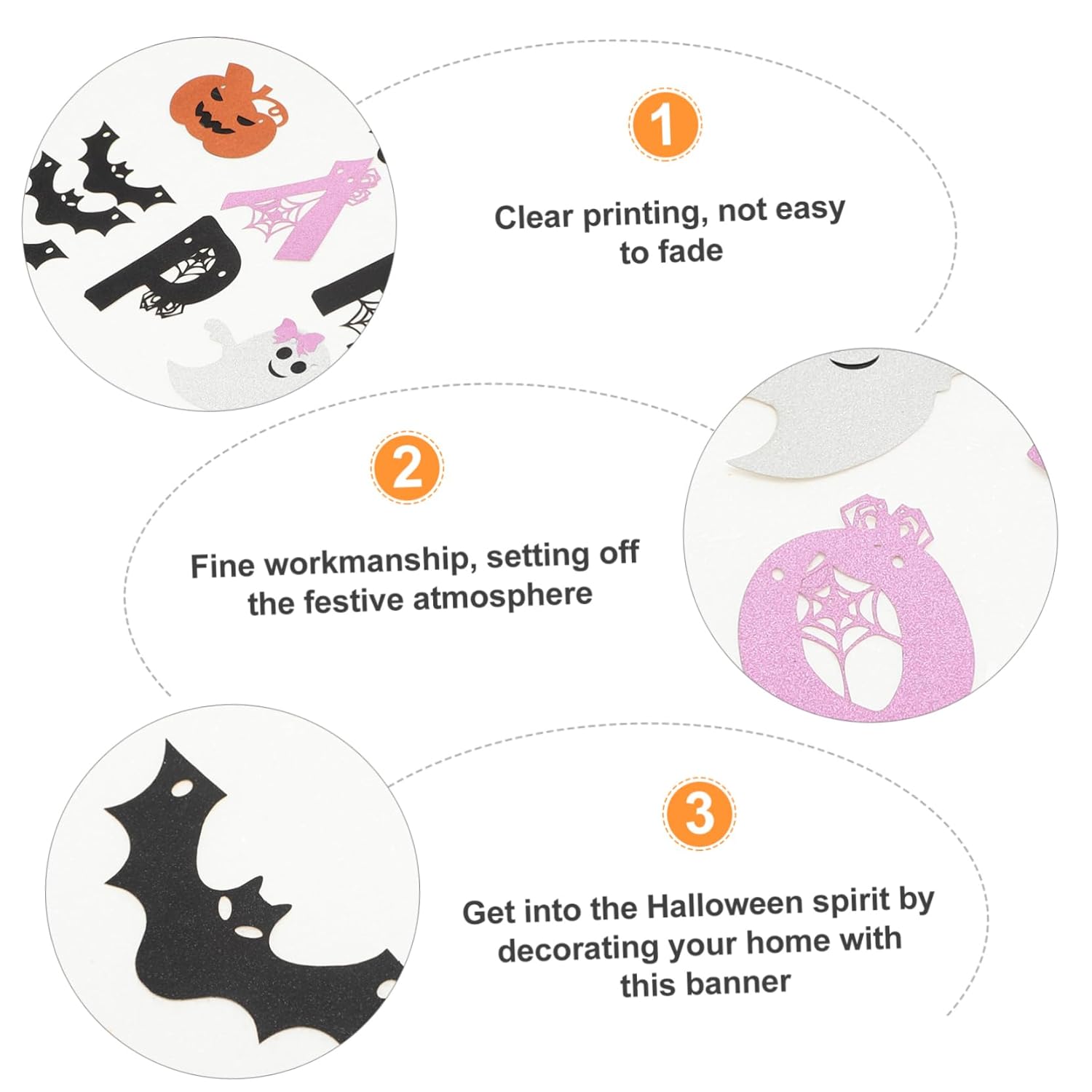 1

Clear printing, not easy to fade

2

Fine workmanship, setting off the festive atmosphere

3

Get into the Halloween spirit by decorating your home with this banner